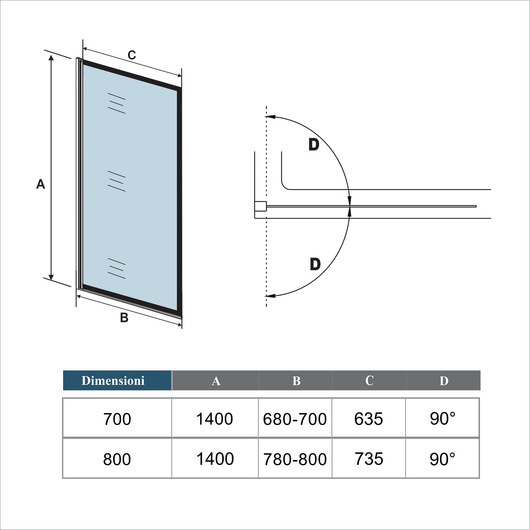 C

A

B

D

D

| Dimensioni | A | B | C | D |
|---|---|---|---|---|
| 700 | 1400 | 680-700 | 635 | 90° |
| 800 | 1400 | 780-800 | 735 | 90° |