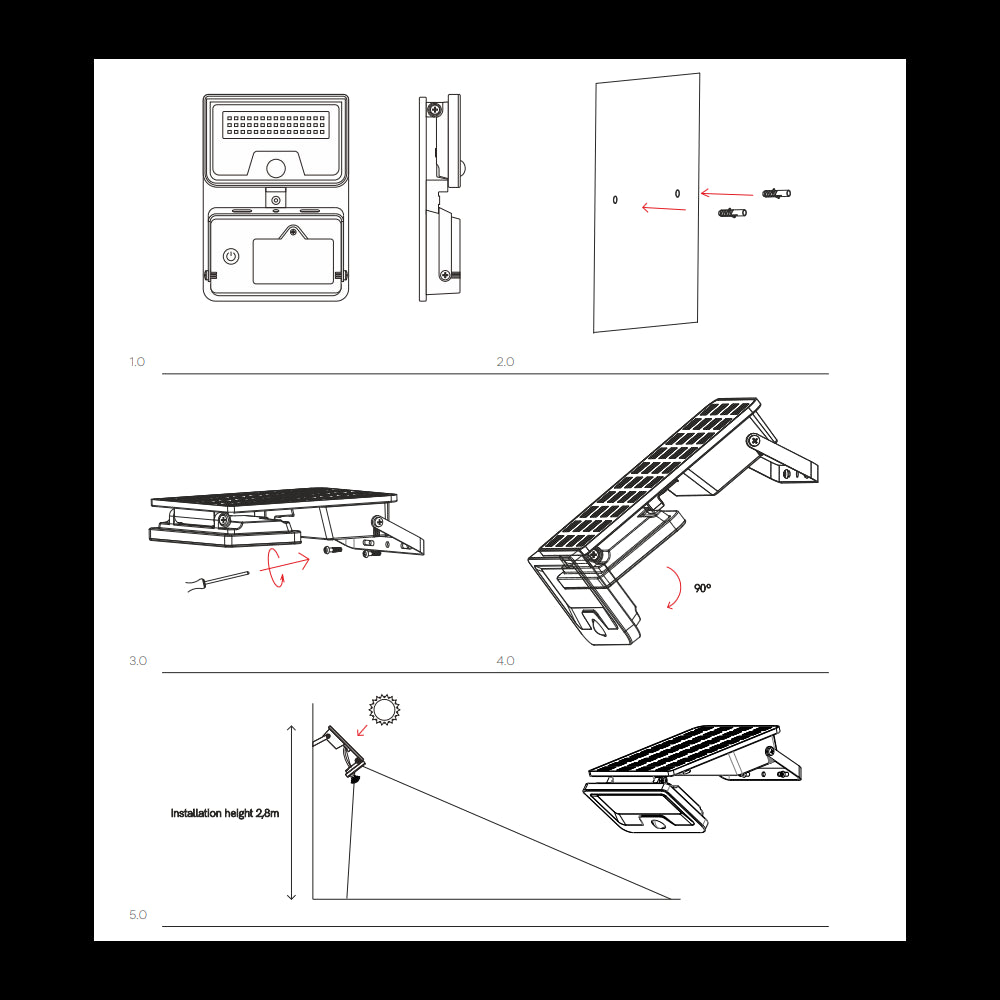 1.0

2.0

3.0

4.0

90°

Installation height 2,8m

5.0