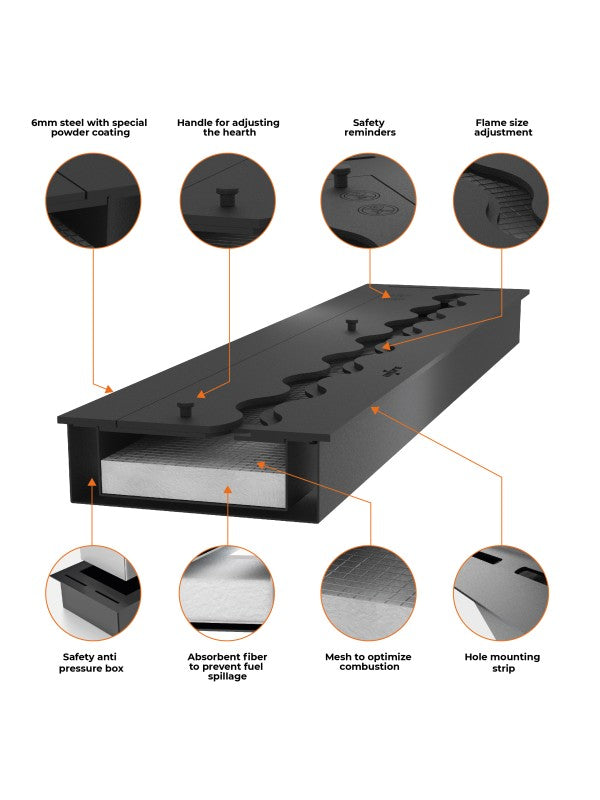 6mm steel with special powder coating

Handle for adjusting the hearth

Safety reminders

Flame size adjustment

Safety anti pressure box

Absorbent fiber to prevent fuel spillage

Mesh to optimize combustion

Hole mounting strip