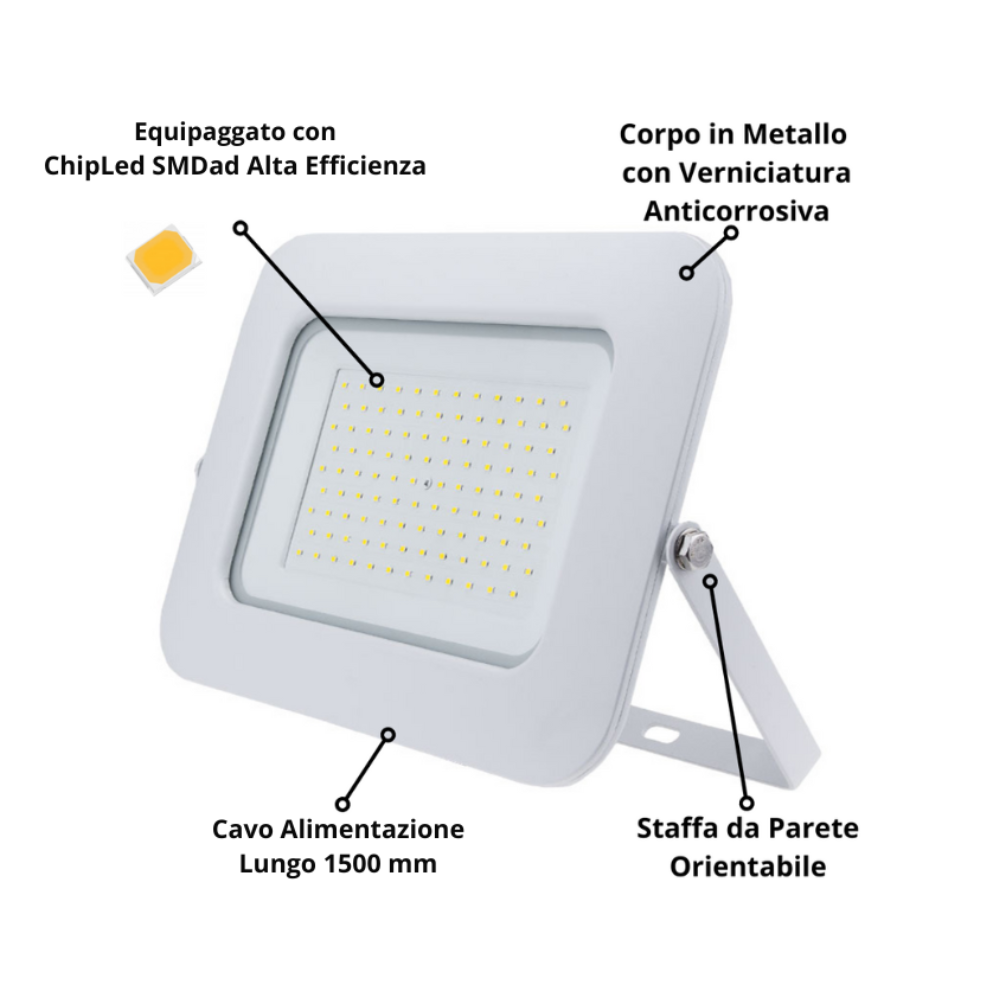 Equipaggato con
ChipLed SMDad Alta Efficienza

Corpo in Metallo
con Verniciatura
Anticorrosiva

Cavo Alimentazione
Lungo 1500 mm

Staffa da Parete
Orientabile