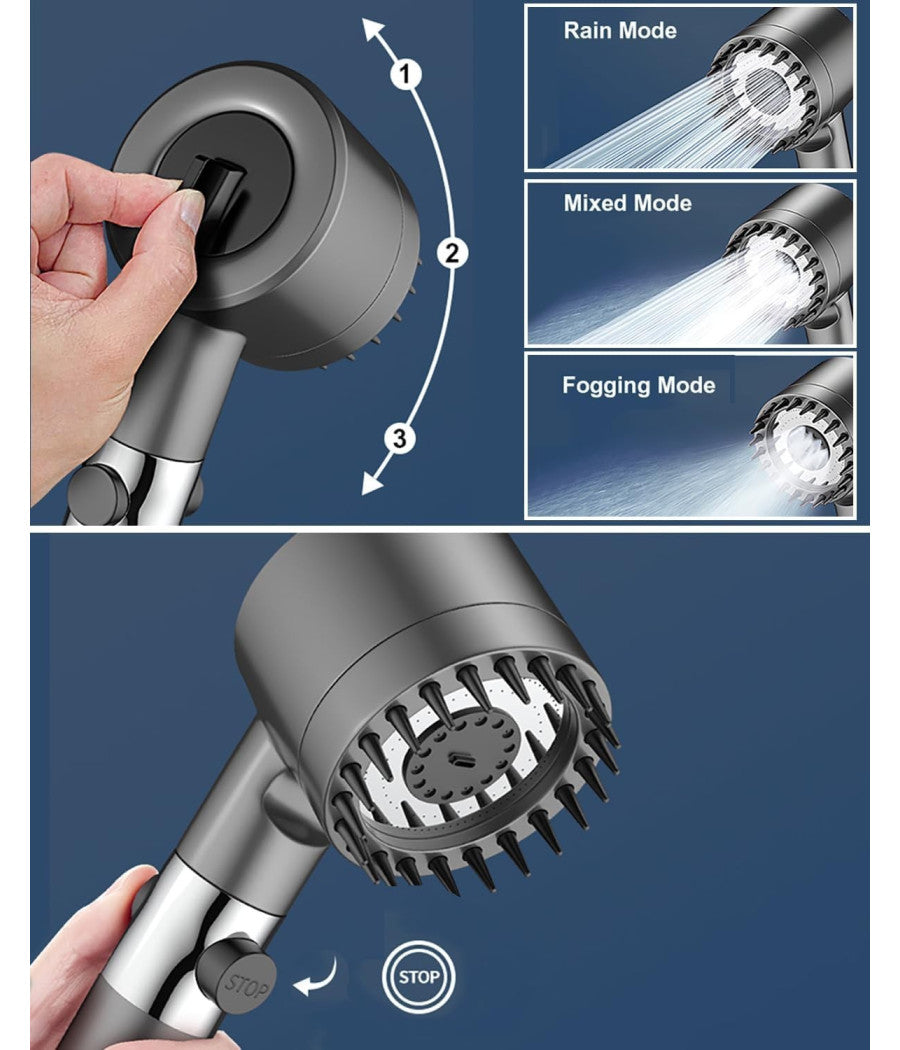 1
2
3
Rain Mode
Mixed Mode
Fogging Mode
STOP
STOP