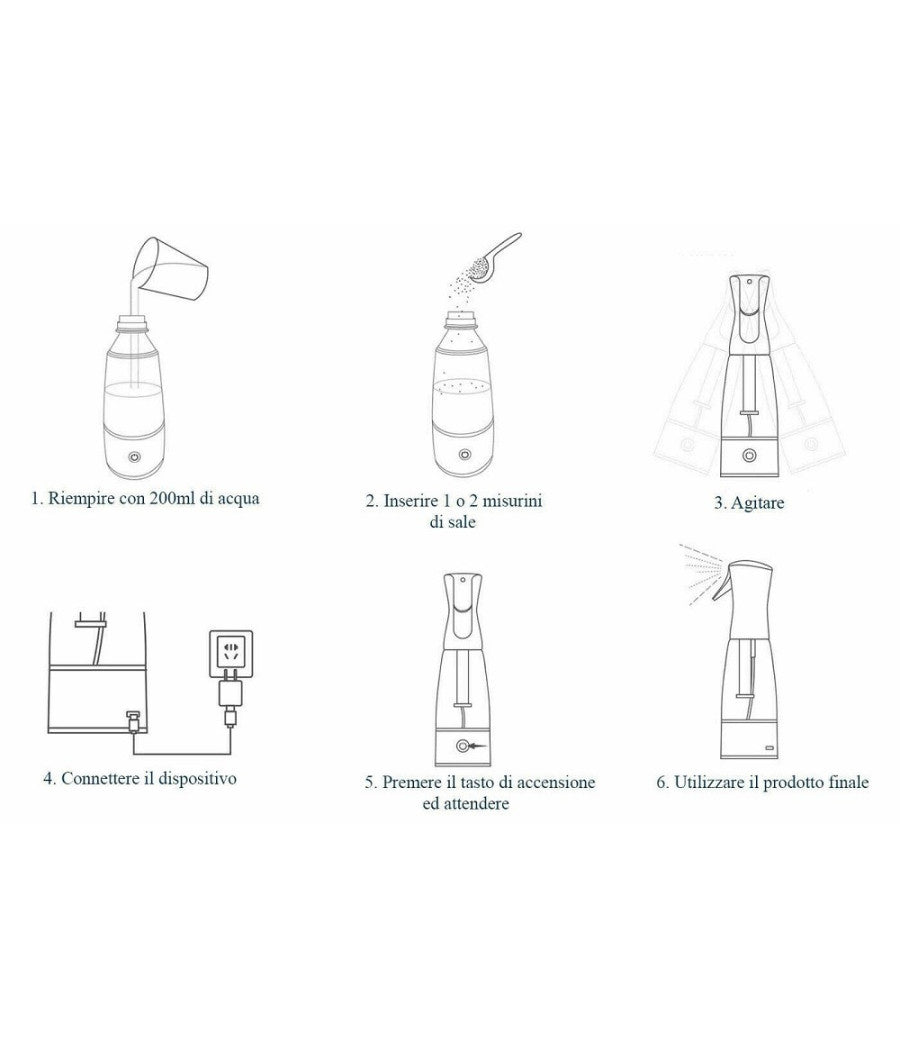 1. Riempire con 200ml di acqua

2. Inserire 1 o 2 misurini di sale

3. Agitare

4. Connettere il dispositivo

5. Premere il tasto di accensione ed attendere

6. Utilizzare il prodotto finale