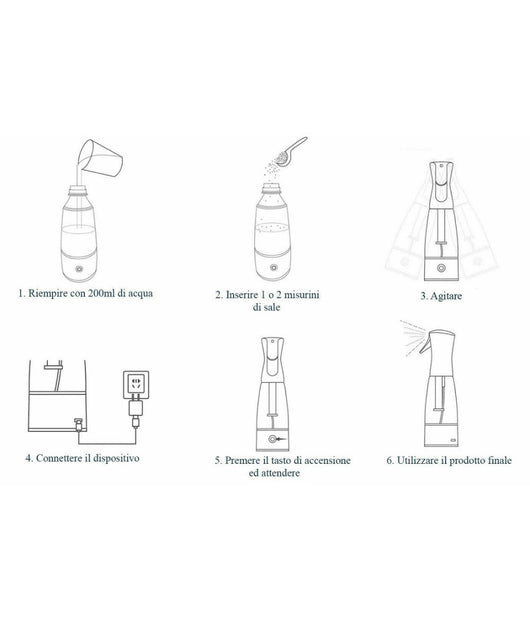 1. Riempire con 200ml di acqua

2. Inserire 1 o 2 misurini di sale

3. Agitare

4. Connettere il dispositivo

5. Premere il tasto di accensione ed attendere

6. Utilizzare il prodotto finale