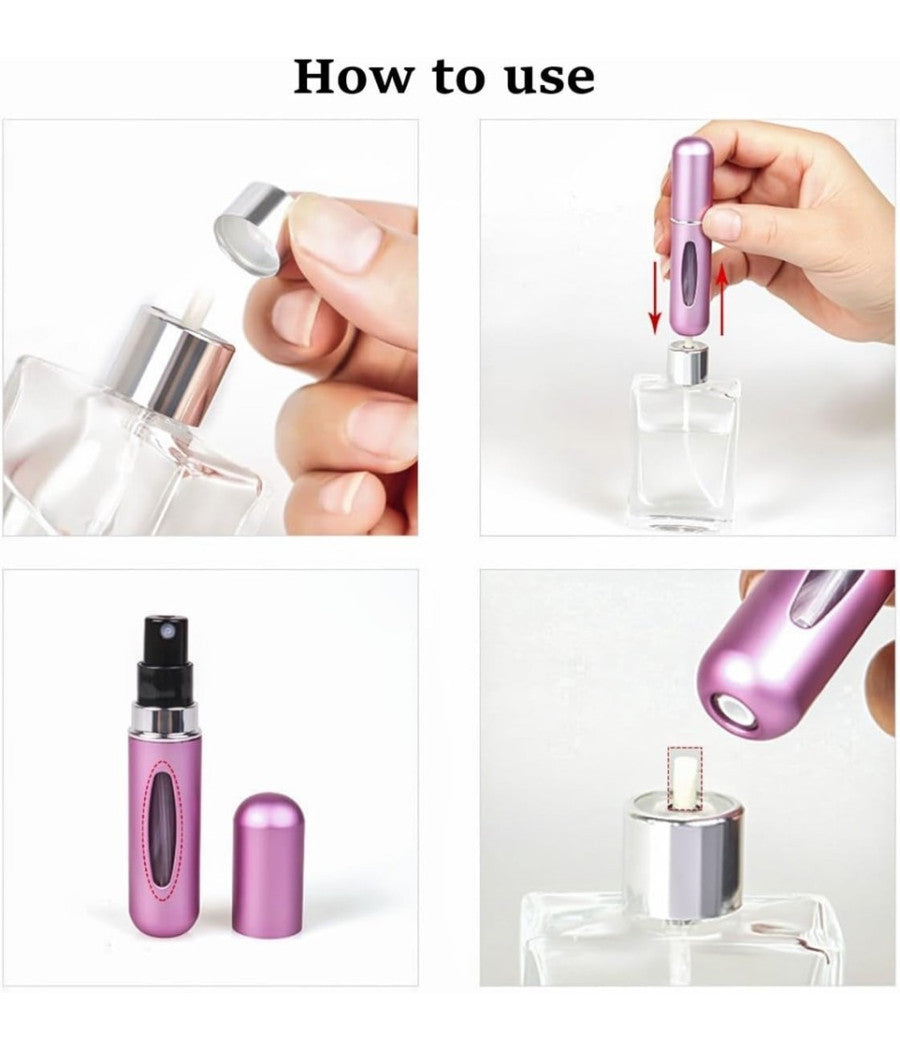 How to use