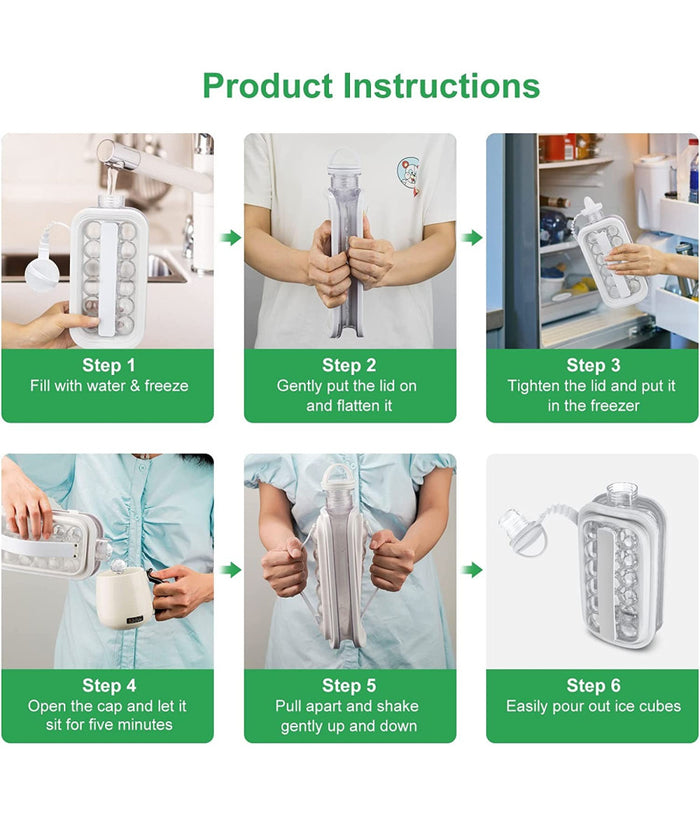 Product Instructions

Step 1
Fill with water & freeze

Step 2
Gently put the lid on and flatten it

Step 3
Tighten the lid and put it in the freezer

Step 4
Open the cap and let it sit for five minutes

Step 5
Pull apart and shake gently up and down

Step 6
Easily pour out ice cubes