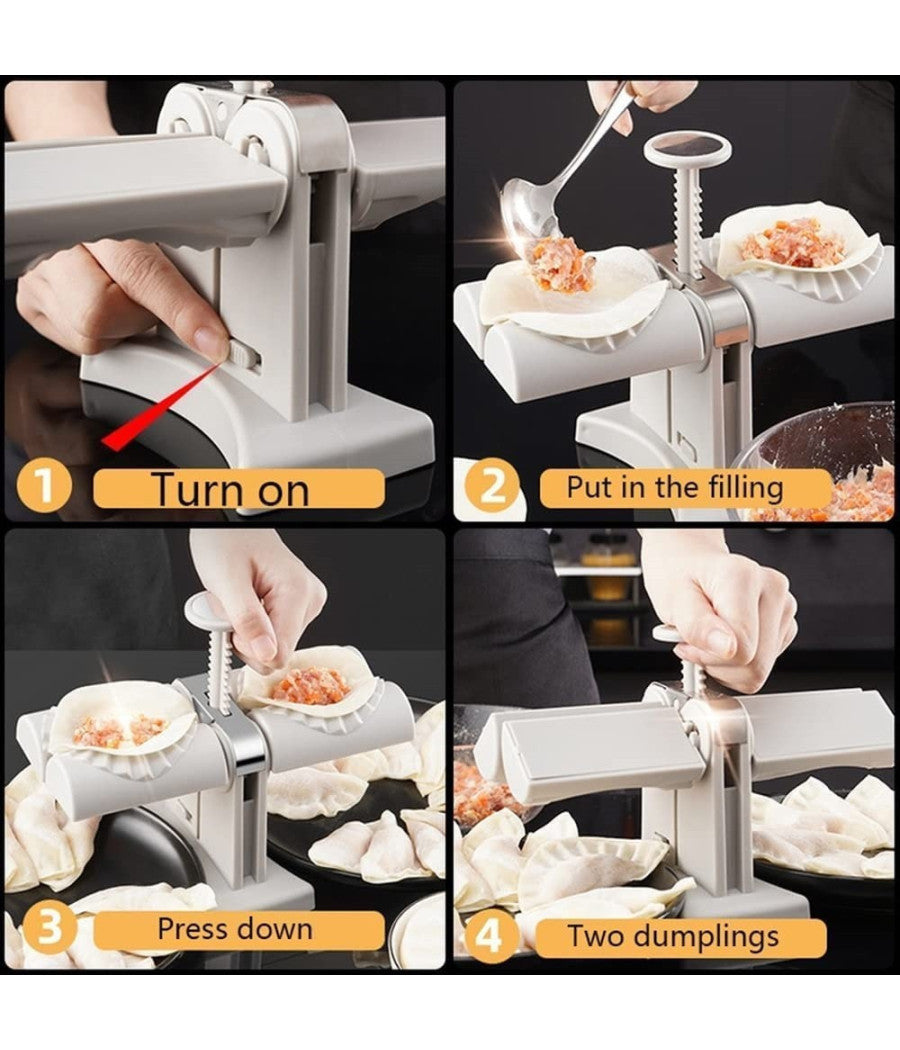 1 Turn on

2 Put in the filling

3 Press down

4 Two dumplings