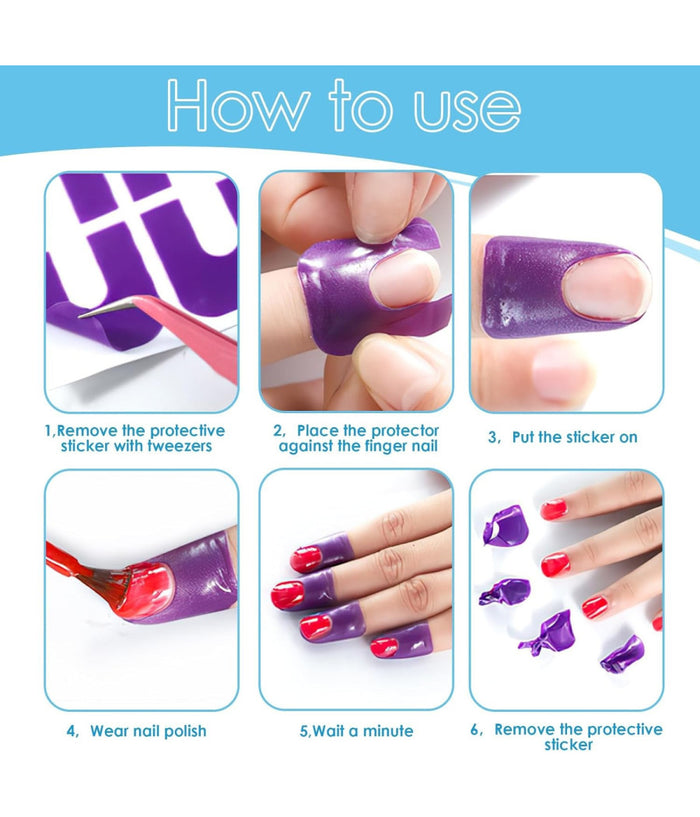 How to use

1,Remove the protective sticker with tweezers

2, Place the protector against the finger nail

3, Put the sticker on

4, Wear nail polish

5,Wait a minute

6, Remove the protective sticker