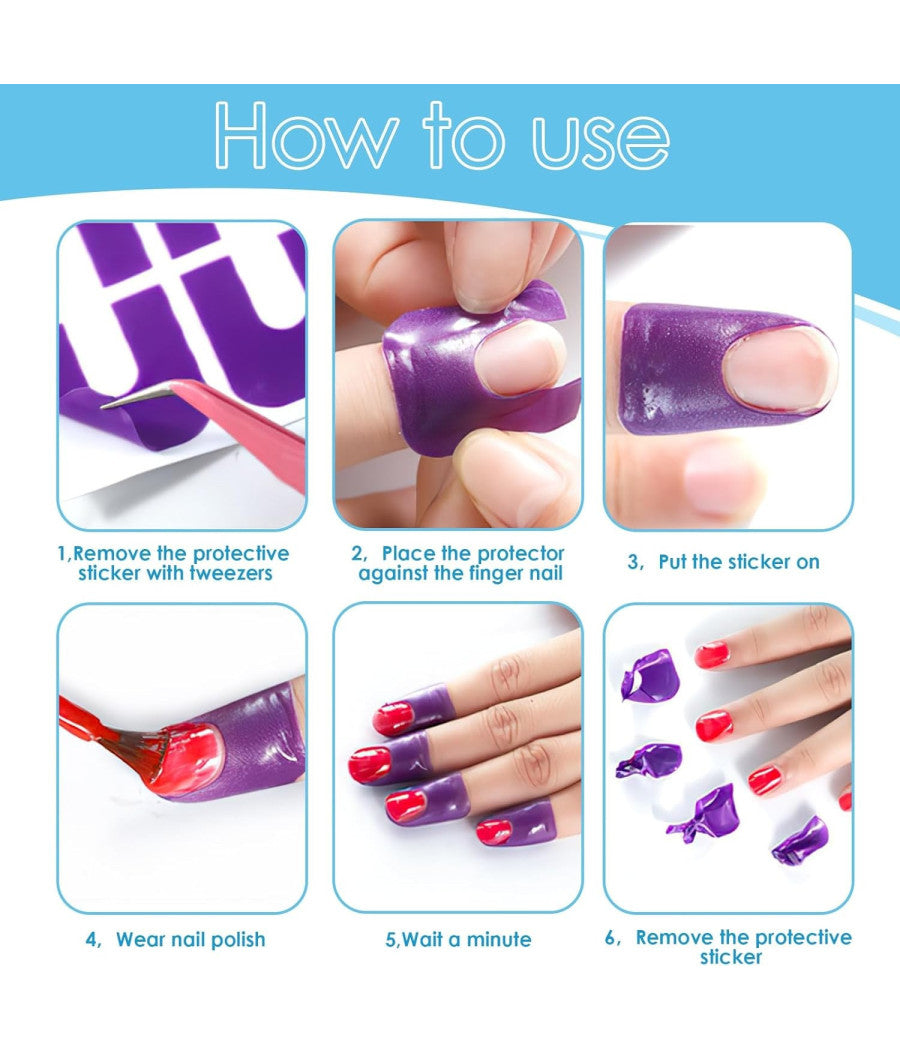 How to use

1,Remove the protective sticker with tweezers

2, Place the protector against the finger nail

3, Put the sticker on

4, Wear nail polish

5,Wait a minute

6, Remove the protective sticker