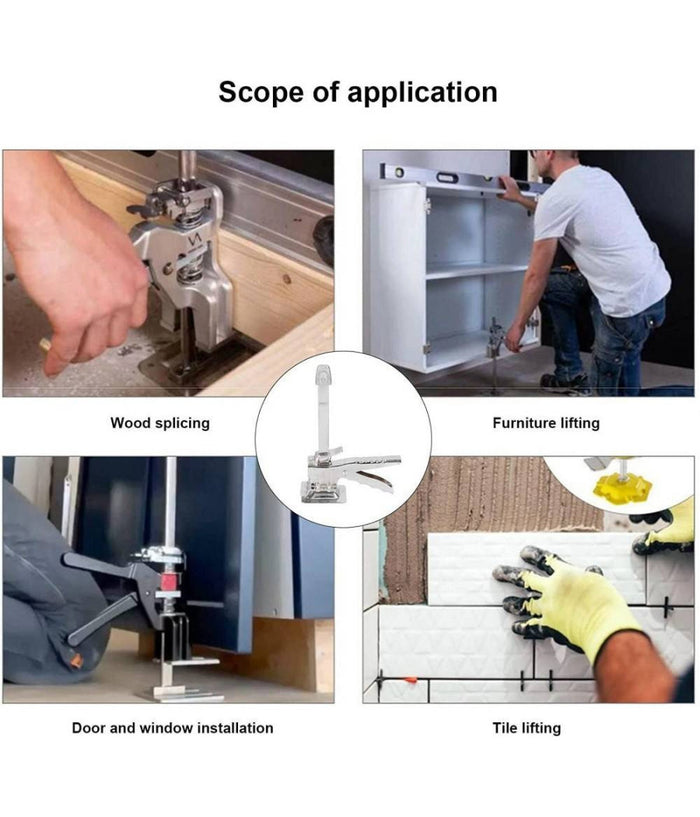 Scope of application

Wood splicing

Furniture lifting

Door and window installation

Tile lifting