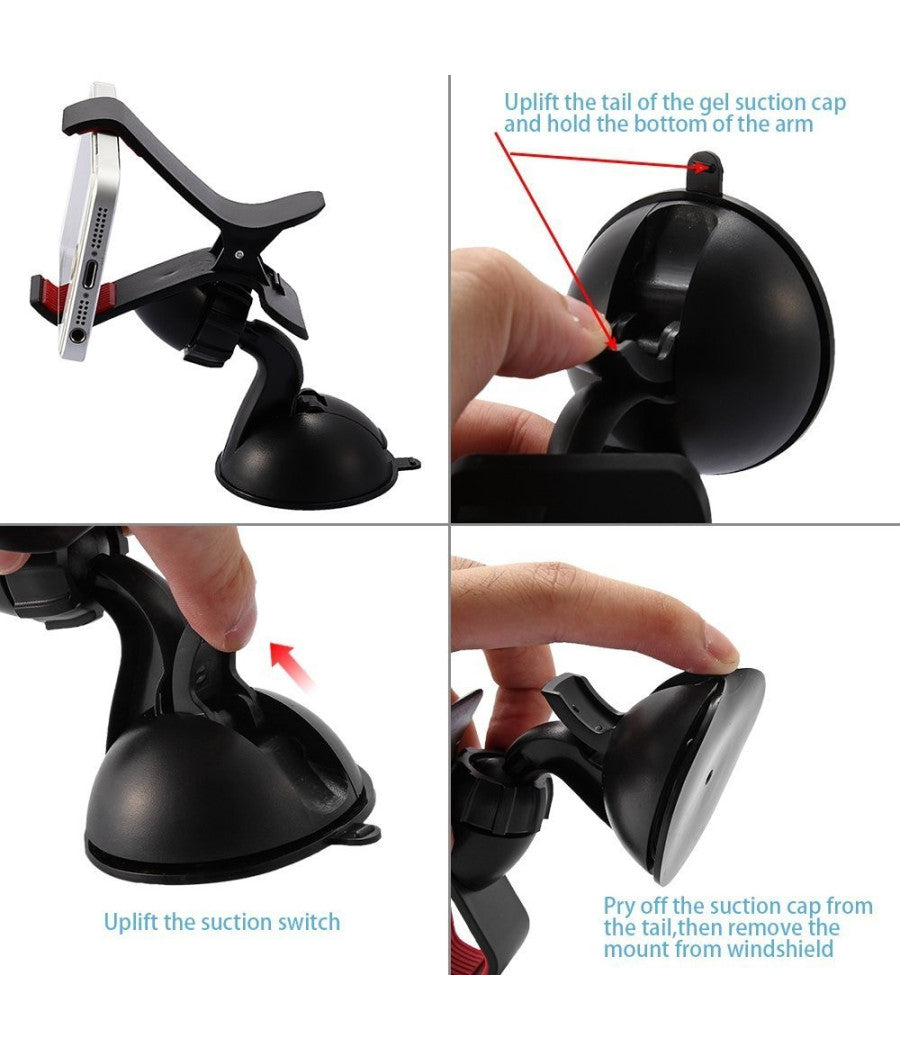 Uplift the tail of the gel suction cap and hold the bottom of the arm

Uplift the suction switch

Pry off the suction cap from the tail,then remove the mount from windshield