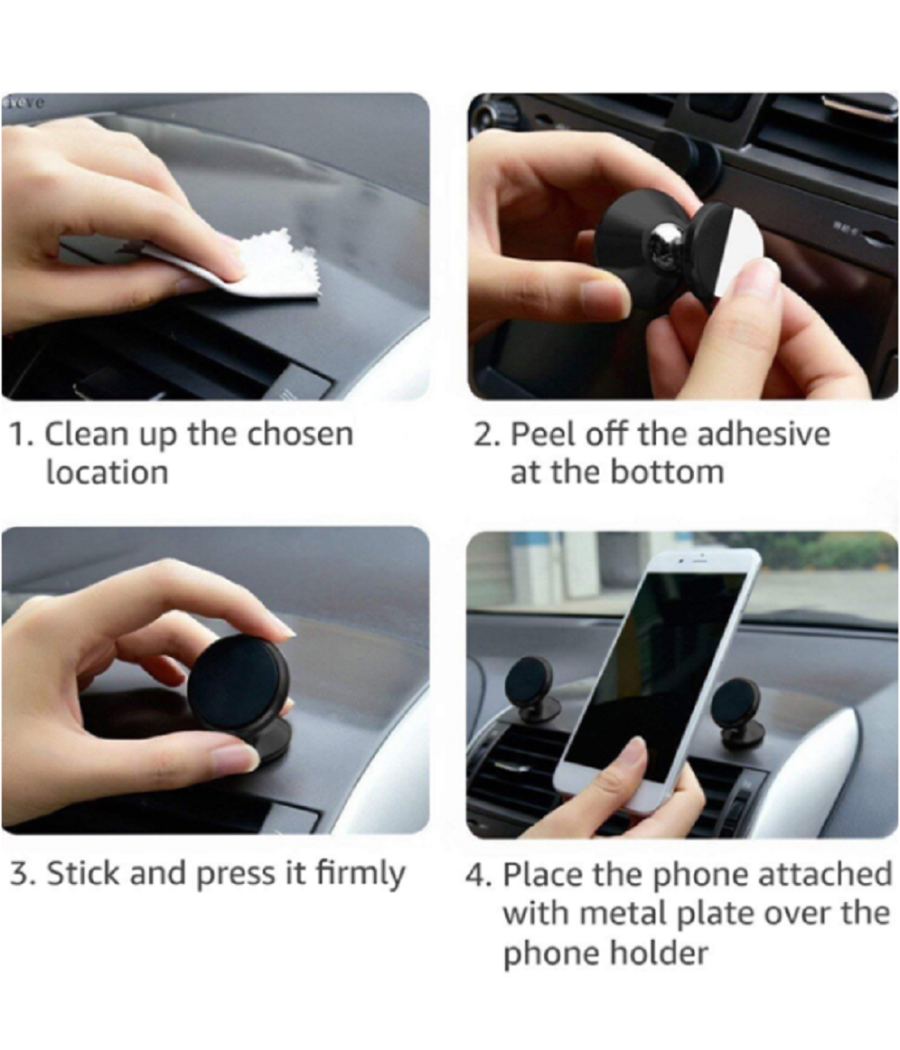 1. Clean up the chosen location

2. Peel off the adhesive at the bottom

3. Stick and press it firmly

4. Place the phone attached with metal plate over the phone holder