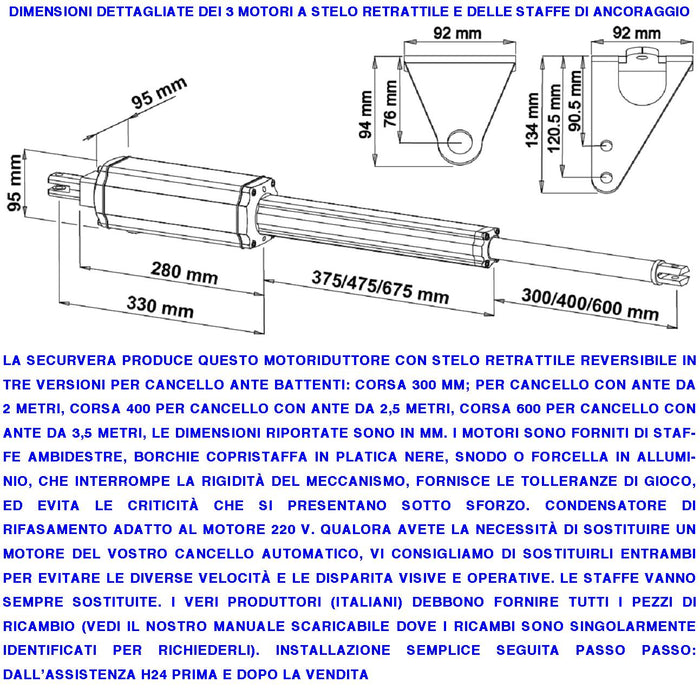 DIMENSIONI DETTAGLIATE DEI 3 MOTORI A STELO RETRATTILE E DELLE STAFFE DI ANCORAGGIO

92 mm
94 mm
76 mm
92 mm
134 mm
120.5 mm
90.5 mm
95 mm
95 mm
280 mm
330 mm
375/475/675 mm
300/400/600 mm

LA SECURVERA PRODUCE QUESTO MOTORIDUTTORE CON STELO RETRATTILE REVERSIBILE IN TRE VERSIONI PER CANCELLO ANTE BATTENTI: CORSA 300 MM; PER CANCELLO CON ANTE DA 2 METRI, CORSA 400 PER CANCELLO CON ANTE DA 2,5 METRI, CORSA 600 PER CANCELLO CON ANTE DA 3,5 METRI, LE DIMENSIONI RIPORTATE SONO IN MM. I MOTORI SONO FORNITI DI STAFFE AMBIDESTRE, BORCHIE COPRISTAFFA IN PLATICA NERE, SNODO O FORCELLA IN ALLUMINIO, CHE INTERROMPE LA RIGIDITÀ DEL MECCANISMO, FORNISCE LE TOLLERANZE DI GIOCO, ED EVITA LE CRITICITÀ CHE SI PRESENTANO SOTTO SFORZO. CONDENSATORE DI RIFASAMENTO ADATTO AL MOTORE 220 V. QUALORA AVETE LA NECESSITÀ DI SOSTITUIRE UN MOTORE DEL VOSTRO CANCELLO AUTOMATICO, VI CONSIGLIAMO DI SOSTITUIRLI ENTRAMBI PER EVITARE LE DIVERSE VELOCITÀ E LE DISPARITA VISIVE E OPERATIVE. LE STAFFE VANNO SEMPRE SOSTITUITE. I VERI PRODUTTORI (ITALIANI) DEBBONO FORNIRE TUTTI I PEZZI DI RICAMBIO (VEDI IL NOSTRO MANUALE SCARICABILE DOVE I RICAMBI SONO SINGOLARMENTE IDENTIFICATI PER RICHIEDERLI). INSTALLAZIONE SEMPLICE SEGUITA PASSO PASSO: DALL'ASSISTENZA H24 PRIMA E DOPO LA VENDITA