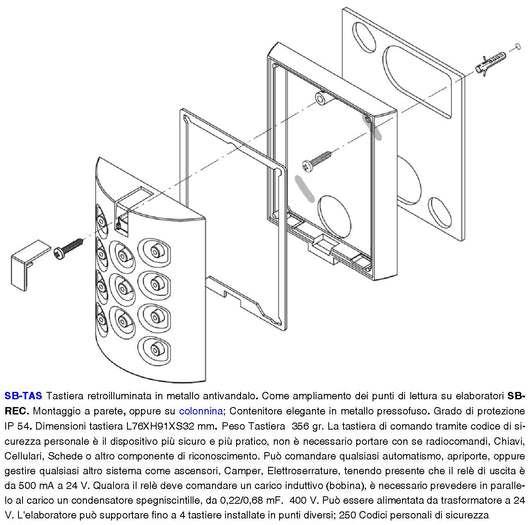 SB-TAS Tastiera retroilluminata in metallo antivandalo. Come ampliamento dei punti di lettura su elaboratori SB-REC. Montaggio a parete, oppure su colonnina; Contenitore elegante in metallo pressofuso. Grado di protezione IP 54. Dimensioni tastiera L76XH91XS32 mm. Peso Tastiera 356 gr. La tastiera di comando tramite codice di sicurezza personale è il dispositivo più sicuro e più pratico, non è necessario portare con se radiocomandi, Chiavi, Cellulari, Schede o altro componente di riconoscimento. Può comandare qualsiasi automatismo, apriporte, oppure gestire qualsiasi altro sistema come ascensori, Camper, Elettroserrature, tenendo presente che il relè di uscita è da 500 mA a 24 V. Qualora il relè deve comandare un carico induttivo (bobina), è necessario prevedere in parallelo al carico un condensatore spegniscintille, da 0,22/0,68 mF. 400 V. Può essere alimentata da trasformatore a 24 V. L'elaboratore può supportare fino a 4 tastiere installate in punti diversi; 250 Codici personali di sicurezza