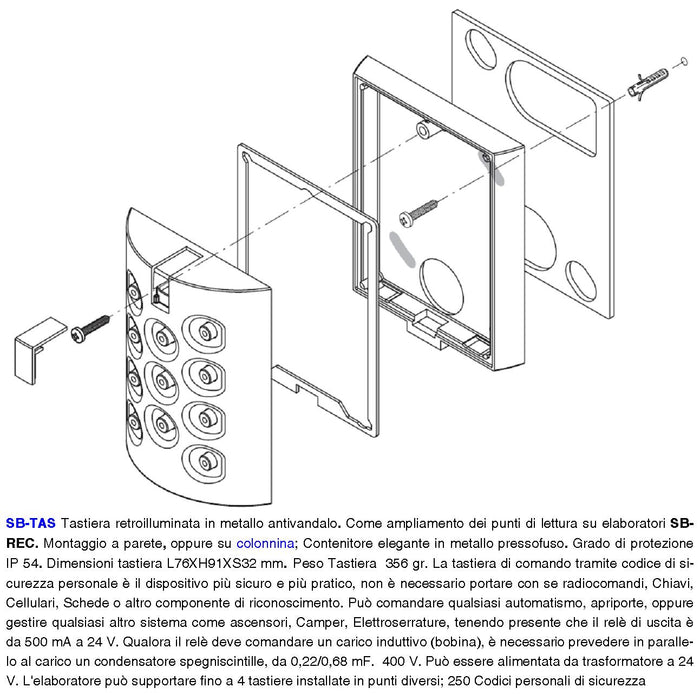 SB-TAS Tastiera retroilluminata in metallo antivandalo. Come ampliamento dei punti di lettura su elaboratori SB-REC. Montaggio a parete, oppure su colonnina; Contenitore elegante in metallo pressofuso. Grado di protezione IP 54. Dimensioni tastiera L76XH91XS32 mm. Peso Tastiera 356 gr. La tastiera di comando tramite codice di sicurezza personale è il dispositivo più sicuro e più pratico, non è necessario portare con se radiocomandi, Chiavi, Cellulari, Schede o altro componente di riconoscimento. Può comandare qualsiasi automatismo, apriporte, oppure gestire qualsiasi altro sistema come ascensori, Camper, Elettroserrature, tenendo presente che il relè di uscita è da 500 mA a 24 V. Qualora il relè deve comandare un carico induttivo (bobina), è necessario prevedere in parallelo al carico un condensatore spegniscintille, da 0,22/0,68 mF. 400 V. Può essere alimentata da trasformatore a 24 V. L'elaboratore può supportare fino a 4 tastiere installate in punti diversi; 250 Codici personali di sicurezza