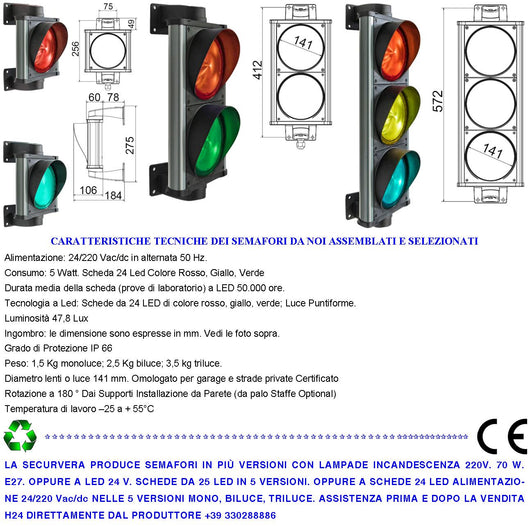 75
49
256
60 78
275
106
184
141
412
572
141

CARATTERISTICHE TECNICHE DEI SEMAFORI DA NOI ASSEMBLATI E SELEZIONATI

Alimentazione: 24/220 Vac/dc in alternata 50 Hz.

Consumo: 5 Watt. Scheda 24 Led Colore Rosso, Giallo, Verde

Durata media della scheda (prove di laboratorio) a LED 50.000 ore.

Tecnologia a Led: Schede da 24 LED di colore rosso, giallo, verde; Luce Puntiforme.

Luminosità 47,8 Lux

Ingombro: le dimensione sono espresse in mm. Vedi le foto sopra.

Grado di Protezione IP 66

Peso: 1,5 Kg monoluce; 2,5 Kg biluce; 3,5 kg triluce.

Diametro lenti o luce 141 mm. Omologato per garage e strade private Certificato

Rotazione a 180 ° Dai Supporti Installazione da Parete (da palo Staffe Optional)

Temperatura di lavoro –25 a + 55°C

CE

LA SECURVERA PRODUCE SEMAFORI IN PIÙ VERSIONI CON LAMPADE INCANDESCENZA 220V. 70 W. E27. OPPURE A LED 24 V. SCHEDE DA 25 LED IN 5 VERSIONI. OPPURE A SCHEDE 24 LED ALIMENTAZIONE 24/220 Vac/dc NELLE 5 VERSIONI MONO, BILUCE, TRILUCE. ASSISTENZA PRIMA E DOPO LA VENDITA H24 DIRETTAMENTE DAL PRODUTTORE +39 330288886