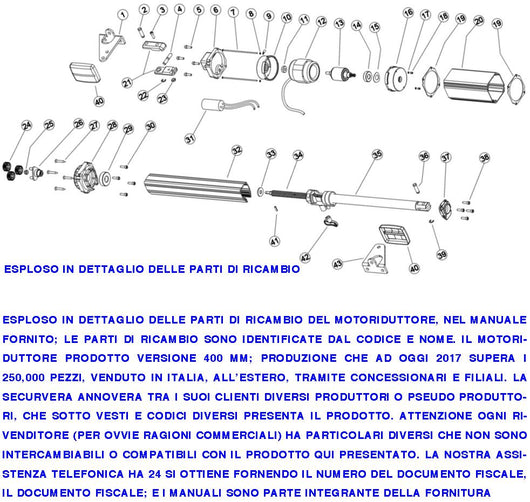 1 2 3 4 5 6 7 8 9 10 11 12 13 14 15 16 17 18 19 20 19

21 22 23 40

31

24 25 26 27 28 29 30 32 33 34 35 36 37 38

41 42 43 40 39

ESPLOSO IN DETTAGLIO DELLE PARTI DI RICAMBIO

ESPLOSO IN DETTAGLIO DELLE PARTI DI RICAMBIO DEL MOTORIDUTTORE, NEL MANUALE FORNITO; LE PARTI DI RICAMBIO SONO IDENTIFICATE DAL CODICE E NOME. IL MOTORIDUTTORE PRODOTTO VERSIONE 400 MM; PRODUZIONE CHE AD OGGI 2017 SUPERA I 250,000 PEZZI, VENDUTO IN ITALIA, ALL'ESTERO, TRAMITE CONCESSIONARI E FILIALI. LA SECURVERA ANNOVERA TRA I SUOI CLIENTI DIVERSI PRODUTTORI O PSEUDO PRODUTTORI, CHE SOTTO VESTI E CODICI DIVERSI PRESENTA IL PRODOTTO. ATTENZIONE OGNI RIVENDITORE (PER OVVIE RAGIONI COMMERCIALI) HA PARTICOLARI DIVERSI CHE NON SONO INTERCAMBIABILI O COMPATIBILI CON IL PRODOTTO QUI PRESENTATO. LA NOSTRA ASSISTENZA TELEFONICA HA 24 SI OTTIENE FORNENDO IL NUMERO DEL DOCUMENTO FISCALE, IL DOCUMENTO FISCALE; E I MANUALI SONO PARTE INTEGRANTE DELLA FORNITURA