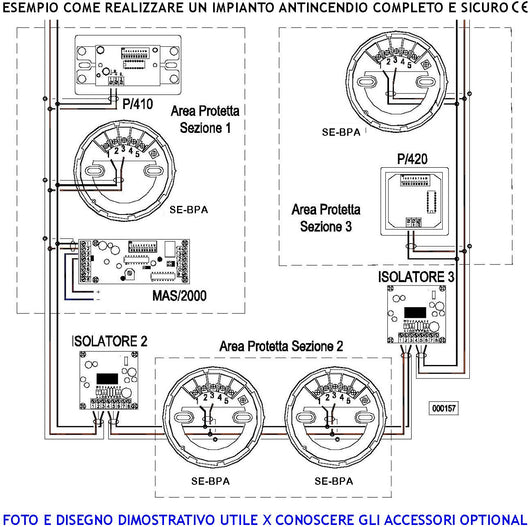 ESEMPIO COME REALIZZARE UN IMPIANTO ANTINCENDIO COMPLETO E SICURO CE

P/410

Area Protetta
Sezione 1

1 2 3 4 5

SE-BPA

MAS/2000

1 2 3 4 5

SE-BPA

P/420

Area Protetta
Sezione 3

ISOLATORE 3

ISOLATORE 2

Area Protetta Sezione 2

1 2 3 4 5

1 2 3 4 5

000157

SE-BPA

SE-BPA

FOTO E DISEGNO DIMOSTRATIVO UTILE X CONOSCERE GLI ACCESSORI OPTIONAL