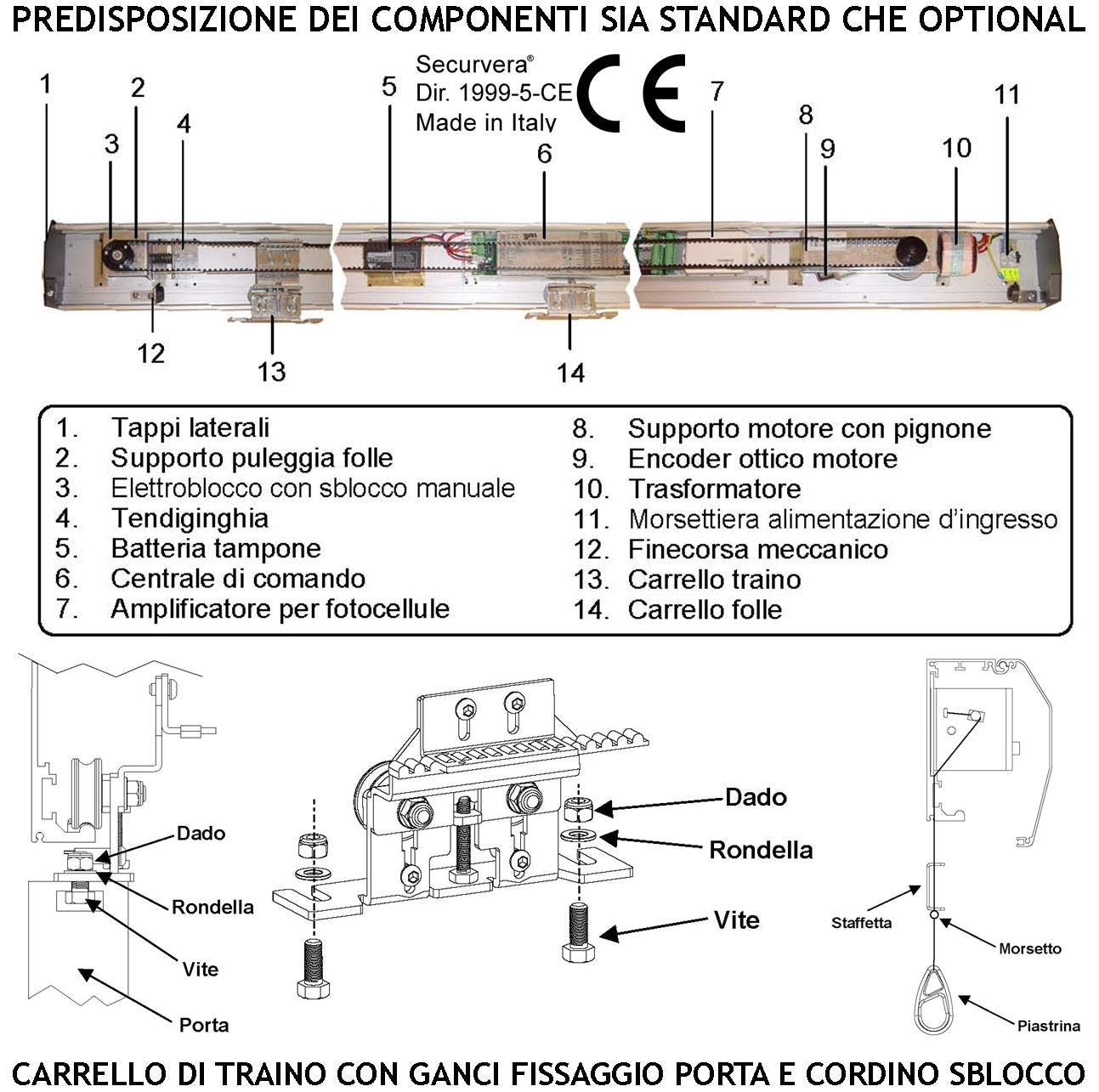 PREDISPOSIZIONE DEI COMPONENTI SIA STANDARD CHE OPTIONAL

Securvera®
Dir. 1999-5-CE
Made in Italy
CE

1
2
3
4
5
6
7
8
9
10
11
12
13
14

1. Tappi laterali
2. Supporto puleggia folle
3. Elettroblocco con sblocco manuale
4. Tendiginghia
5. Batteria tampone
6. Centrale di comando
7. Amplificatore per fotocellule
8. Supporto motore con pignone
9. Encoder ottico motore
10. Trasformatore
11. Morsettiera alimentazione d'ingresso
12. Finecorsa meccanico
13. Carrello traino
14. Carrello folle

Dado
Rondella
Vite
Porta

Dado
Rondella
Vite

Staffetta
Morsetto
Piastrina

CARRELLO DI TRAINO CON GANCI FISSAGGIO PORTA E CORDINO SBLOCCO