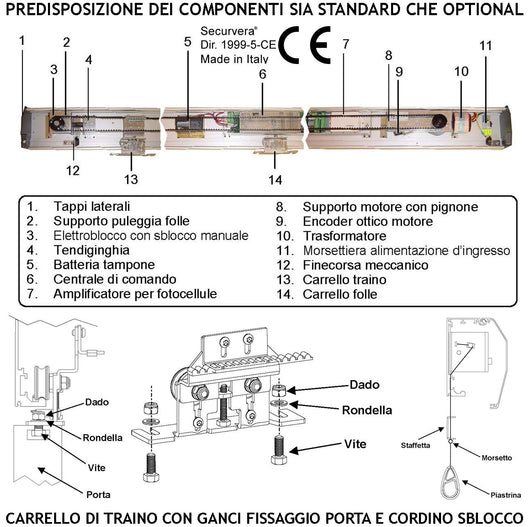 PREDISPOSIZIONE DEI COMPONENTI SIA STANDARD CHE OPTIONAL

Securvera®
Dir. 1999-5-CE
Made in Italy

CE

1 2 3 4 5 6 7 8 9 10 11 12 13 14

1. Tappi laterali
2. Supporto puleggia folle
3. Elettroblocco con sblocco manuale
4. Tendiginghia
5. Batteria tampone
6. Centrale di comando
7. Amplificatore per fotocellule
8. Supporto motore con pignone
9. Encoder ottico motore
10. Trasformatore
11. Morsettiera alimentazione d'ingresso
12. Finecorsa meccanico
13. Carrello traino
14. Carrello folle

Dado
Rondella
Vite
Porta

Dado
Rondella
Vite

Staffetta
Morsetto
Piastrina

CARRELLO DI TRAINO CON GANCI FISSAGGIO PORTA E CORDINO SBLOCCO