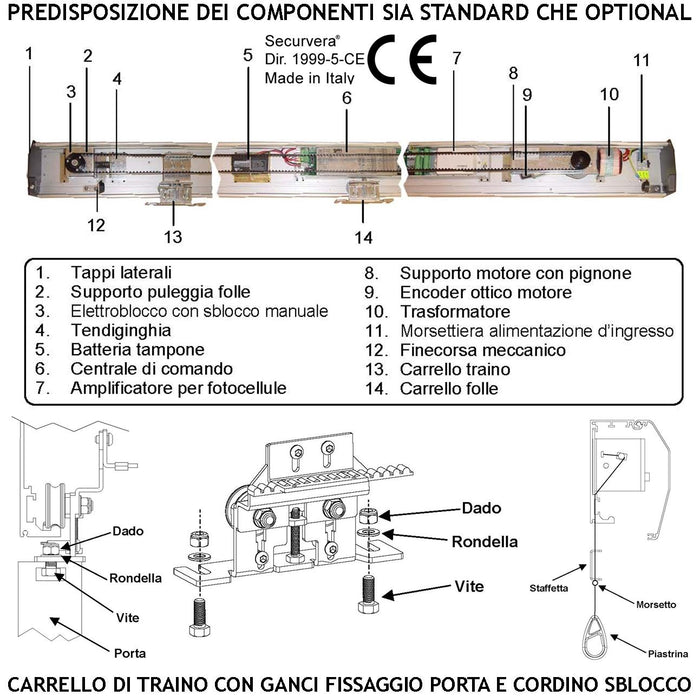 PREDISPOSIZIONE DEI COMPONENTI SIA STANDARD CHE OPTIONAL

Securvera®
Dir. 1999-5-CE
Made in Italy
CE

1 2 3 4 5 6 7 8 9 10 11 12 13 14

1. Tappi laterali
2. Supporto puleggia folle
3. Elettroblocco con sblocco manuale
4. Tendiginghia
5. Batteria tampone
6. Centrale di comando
7. Amplificatore per fotocellule
8. Supporto motore con pignone
9. Encoder ottico motore
10. Trasformatore
11. Morsettiera alimentazione d'ingresso
12. Finecorsa meccanico
13. Carrello traino
14. Carrello folle

Dado
Rondella
Vite
Porta

Dado
Rondella
Vite

Staffetta
Morsetto
Piastrina

CARRELLO DI TRAINO CON GANCI FISSAGGIO PORTA E CORDINO SBLOCCO