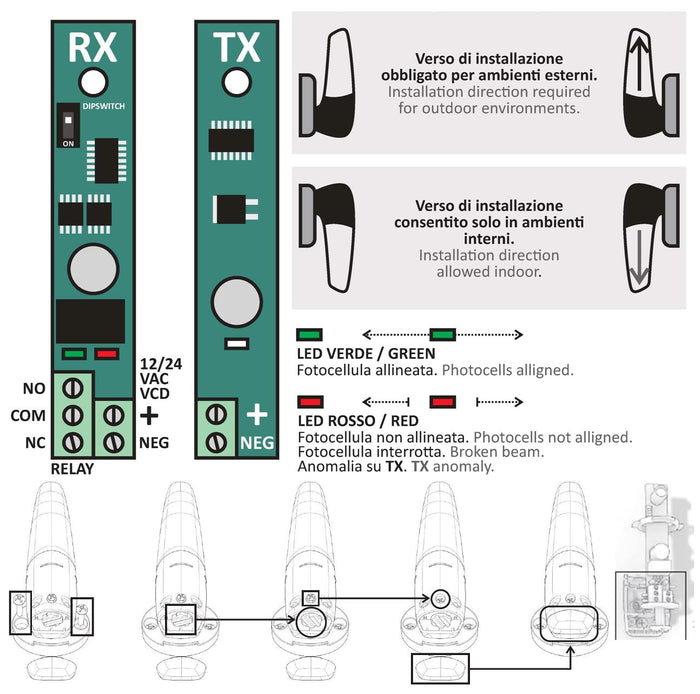 RX

DIPSWITCH

ON

NO
COM
NC

RELAY

12/24 VAC VCD

+

NEG

TX

+

NEG

Verso di installazione obbligato per ambienti esterni.
Installation direction required for outdoor environments.

Verso di installazione consentito solo in ambienti interni.
Installation direction allowed indoor.

LED VERDE / GREEN
Fotocellula allineata. Photocells alligned.

LED ROSSO / RED
Fotocellula non allineata. Photocells not alligned.
Fotocellula interrotta. Broken beam.
Anomalia su TX. TX anomaly.