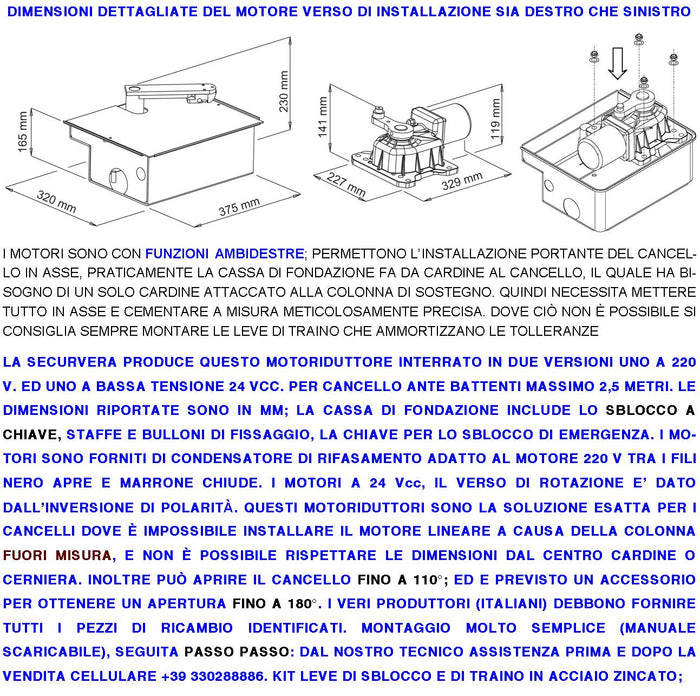 DIMENSIONI DETTAGLIATE DEL MOTORE VERSO DI INSTALLAZIONE SIA DESTRO CHE SINISTRO

165 mm
230 mm
320 mm
375 mm
141 mm
119 mm
227 mm
329 mm

I MOTORI SONO CON FUNZIONI AMBIDESTRE; PERMETTONO L'INSTALLAZIONE PORTANTE DEL CANCELLO IN ASSE, PRATICAMENTE LA CASSA DI FONDAZIONE FA DA CARDINE AL CANCELLO, IL QUALE HA BISOGNO DI UN SOLO CARDINE ATTACCATO ALLA COLONNA DI SOSTEGNO. QUINDI NECESSITA METTERE TUTTO IN ASSE E CEMENTARE A MISURA METICOLOSAMENTE PRECISA. DOVE CIÒ NON È POSSIBILE SI CONSIGLIA SEMPRE MONTARE LE LEVE DI TRAINO CHE AMMORTIZZANO LE TOLLERANZE

LA SECURVERA PRODUCE QUESTO MOTORIDUTTORE INTERRATO IN DUE VERSIONI UNO A 220 V. ED UNO A BASSA TENSIONE 24 VCC. PER CANCELLO ANTE BATTENTI MASSIMO 2,5 METRI. LE DIMENSIONI RIPORTATE SONO IN MM; LA CASSA DI FONDAZIONE INCLUDE LO SBLOCCO A CHIAVE, STAFFE E BULLONI DI FISSAGGIO, LA CHIAVE PER LO SBLOCCO DI EMERGENZA. I MOTORI SONO FORNITI DI CONDENSATORE DI RIFASAMENTO ADATTO AL MOTORE 220 V TRA I FILI NERO APRE E MARRONE CHIUDE. I MOTORI A 24 Vcc, IL VERSO DI ROTAZIONE E' DATO DALL'INVERSIONE DI POLARITÀ. QUESTI MOTORIDUTTORI SONO LA SOLUZIONE ESATTA PER I CANCELLI DOVE È IMPOSSIBILE INSTALLARE IL MOTORE LINEARE A CAUSA DELLA COLONNA FUORI MISURA, E NON È POSSIBILE RISPETTARE LE DIMENSIONI DAL CENTRO CARDINE O CERNIERA. INOLTRE PUÒ APRIRE IL CANCELLO FINO A 110°; ED E PREVISTO UN ACCESSORIO PER OTTENERE UN APERTURA FINO A 180°. I VERI PRODUTTORI (ITALIANI) DEBBONO FORNIRE TUTTI I PEZZI DI RICAMBIO IDENTIFICATI. MONTAGGIO MOLTO SEMPLICE (MANUALE SCARICABILE), SEGUITA PASSO PASSO: DAL NOSTRO TECNICO ASSISTENZA PRIMA E DOPO LA VENDITA CELLULARE +39 330288886. KIT LEVE DI SBLOCCO E DI TRAINO IN ACCIAIO ZINCATO;