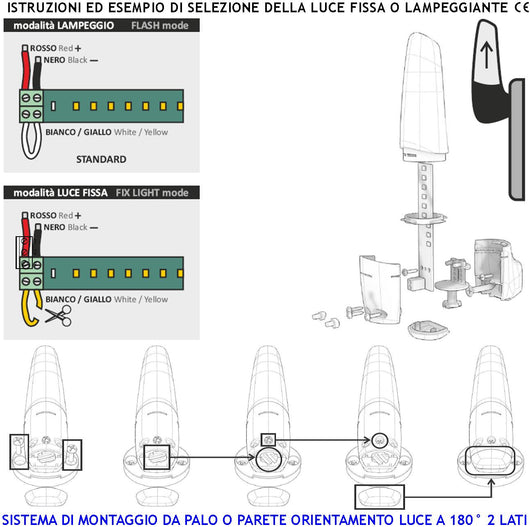 ISTRUZIONI ED ESEMPIO DI SELEZIONE DELLA LUCE FISSA O LAMPEGGIANTE CE

modalità LAMPEGGIO FLASH mode

ROSSO Red +
NERO Black —

BIANCO / GIALLO White / Yellow

STANDARD

modalità LUCE FISSA FIX LIGHT mode

ROSSO Red +
NERO Black —

BIANCO / GIALLO White / Yellow

SISTEMA DI MONTAGGIO DA PALO O PARETE ORIENTAMENTO LUCE A 180° 2 LATI