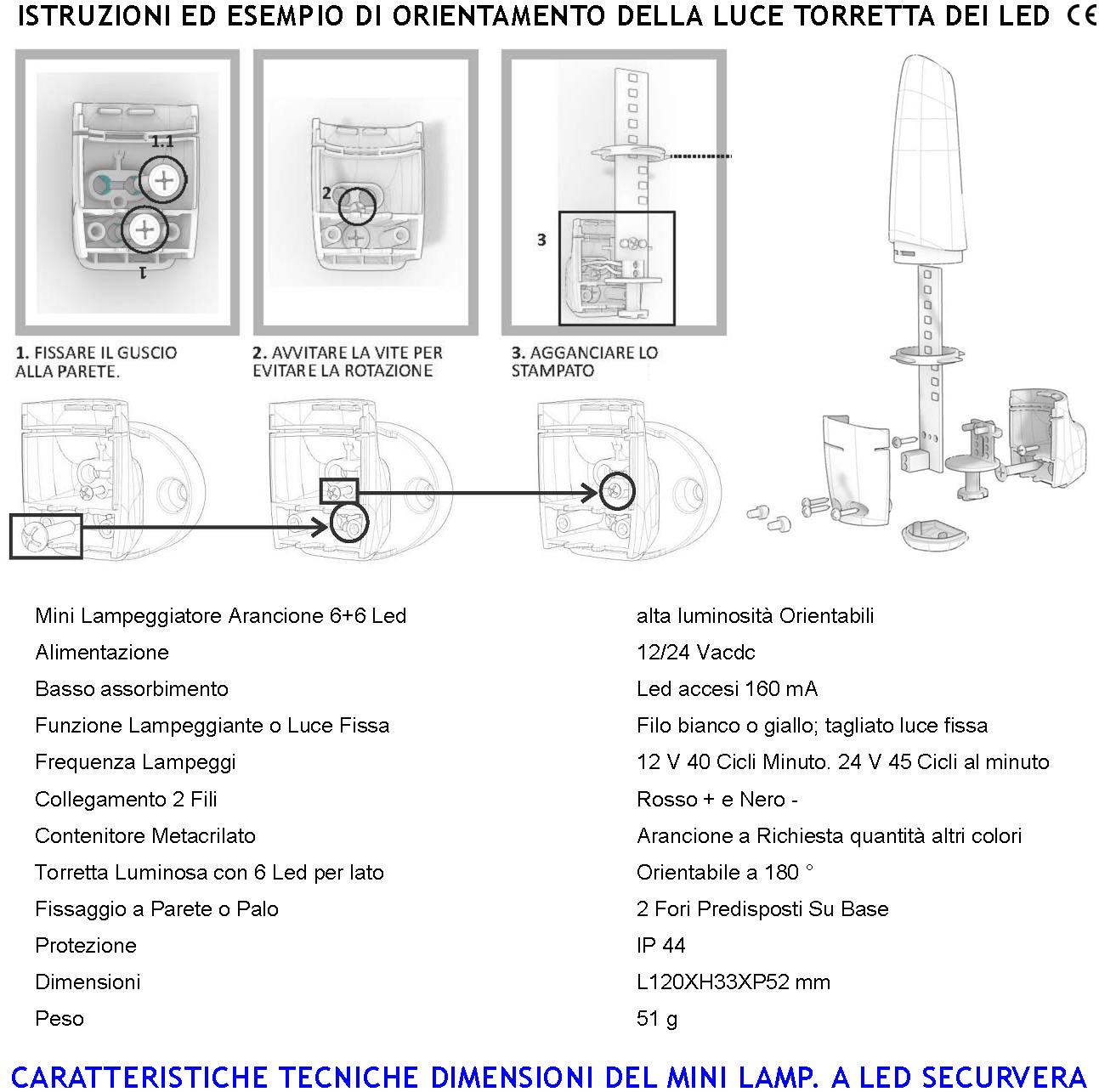 ISTRUZIONI ED ESEMPIO DI ORIENTAMENTO DELLA LUCE TORRETTA DEI LED CE

1.1

1

2

3

1. FISSARE IL GUSCIO ALLA PARETE.

2. AVVITARE LA VITE PER EVITARE LA ROTAZIONE

3. AGGANCIARE LO STAMPATO

| | |
|---|---|
| Mini Lampeggiatore Arancione 6+6 Led | alta luminosità Orientabili |
| Alimentazione | 12/24 Vacdc |
| Basso assorbimento | Led accesi 160 mA |
| Funzione Lampeggiante o Luce Fissa | Filo bianco o giallo; tagliato luce fissa |
| Frequenza Lampeggi | 12 V 40 Cicli Minuto. 24 V 45 Cicli al minuto |
| Collegamento 2 Fili | Rosso + e Nero - |
| Contenitore Metacrilato | Arancione a Richiesta quantità altri colori |
| Torretta Luminosa con 6 Led per lato | Orientabile a 180 ° |
| Fissaggio a Parete o Palo | 2 Fori Predisposti Su Base |
| Protezione | IP 44 |
| Dimensioni | L120XH33XP52 mm |
| Peso | 51 g |

CARATTERISTICHE TECNICHE DIMENSIONI DEL MINI LAMP. A LED SECURVERA