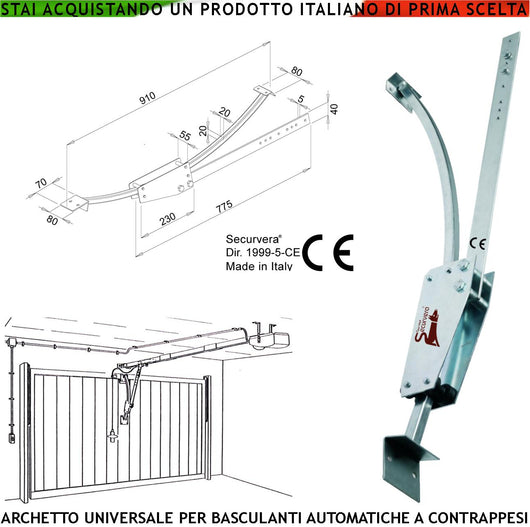 STAI ACQUISTANDO UN PRODOTTO ITALIANO DI PRIMA SCELTA

910
80
5
40
20
20
55
70
80
230
775

Securvera®
Dir. 1999-5-CE
Made in Italy
CE

CE

Securvera

ARCHETTO UNIVERSALE PER BASCULANTI AUTOMATICHE A CONTRAPPESI