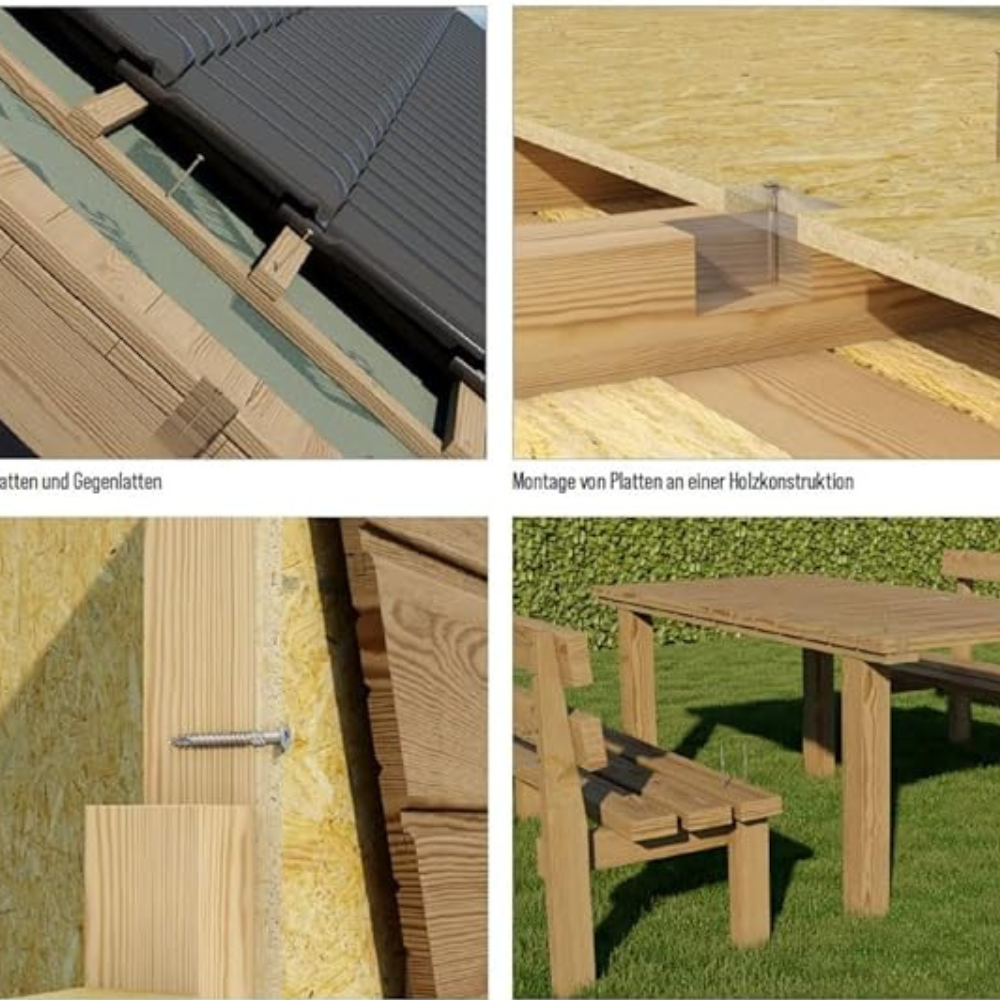 atten und Gegenlatten

Montage von Platten an einer Holzkonstruktion