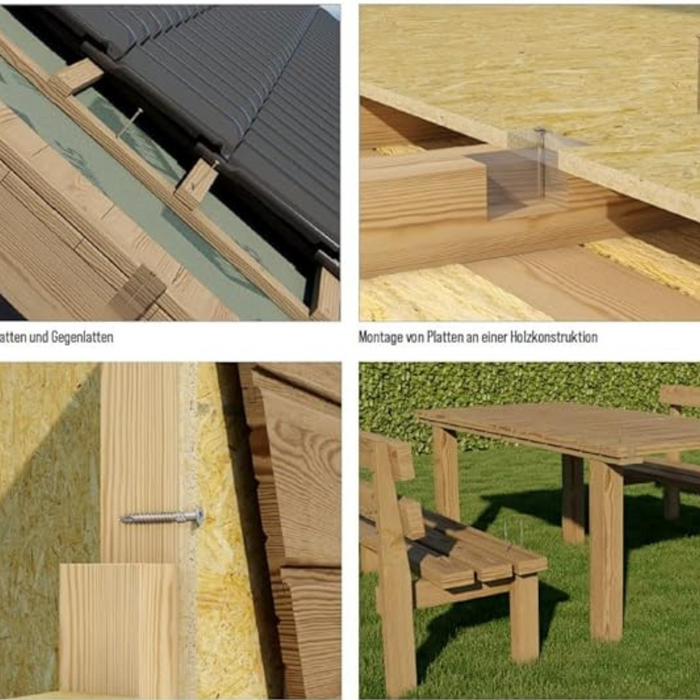 atten und Gegenlatten

Montage von Platten an einer Holzkonstruktion