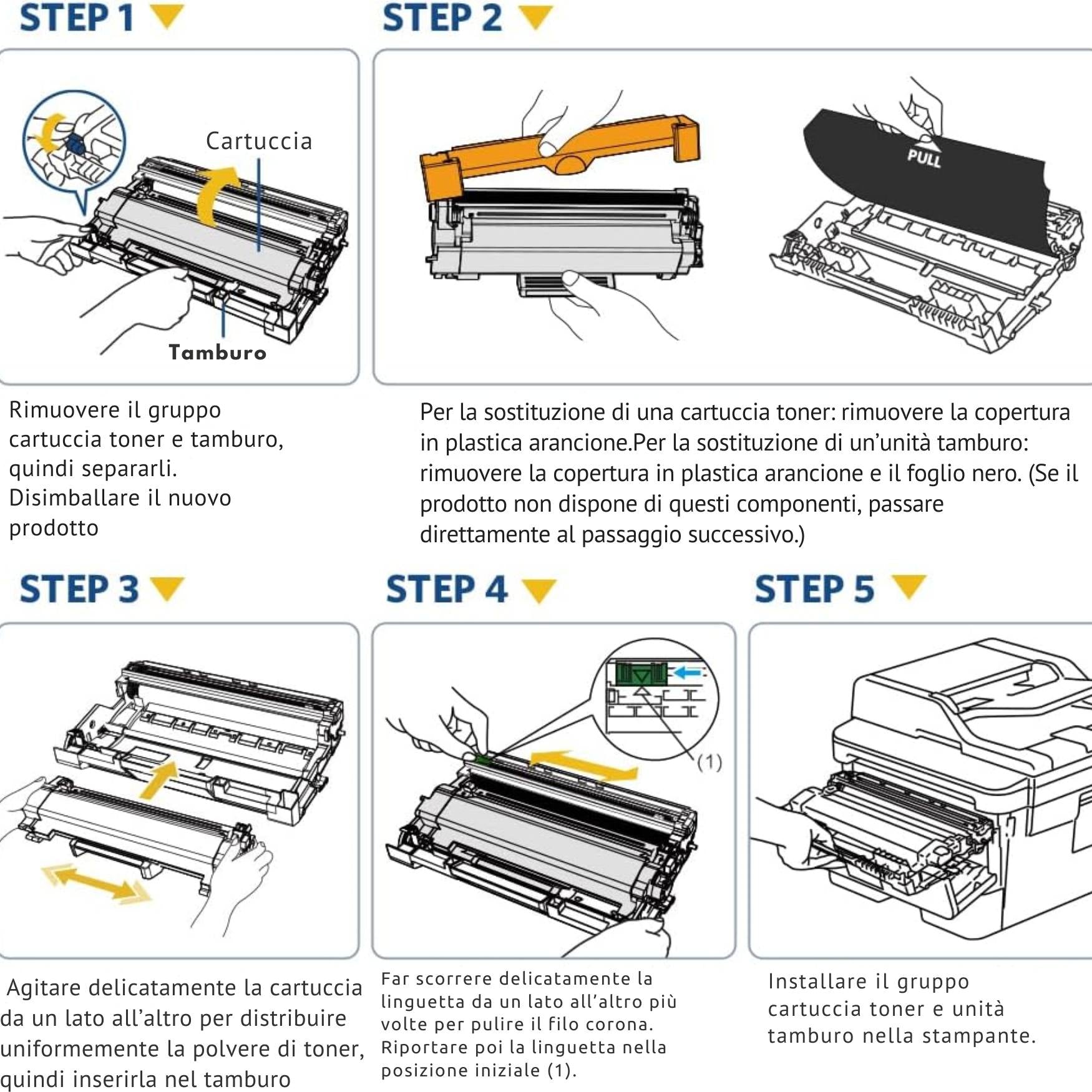 STEP 1

Cartuccia

Tamburo

Rimuovere il gruppo cartuccia toner e tamburo, quindi separarli. Disimballare il nuovo prodotto

STEP 2

PULL

Per la sostituzione di una cartuccia toner: rimuovere la copertura in plastica arancione.Per la sostituzione di un'unità tamburo: rimuovere la copertura in plastica arancione e il foglio nero. (Se il prodotto non dispone di questi componenti, passare direttamente al passaggio successivo.)

STEP 3

Agitare delicatamente la cartuccia da un lato all'altro per distribuire uniformemente la polvere di toner, quindi inserirla nel tamburo

STEP 4

(1)

Far scorrere delicatamente la linguetta da un lato all'altro più volte per pulire il filo corona. Riportare poi la linguetta nella posizione iniziale (1).

STEP 5

Installare il gruppo cartuccia toner e unità tamburo nella stampante.