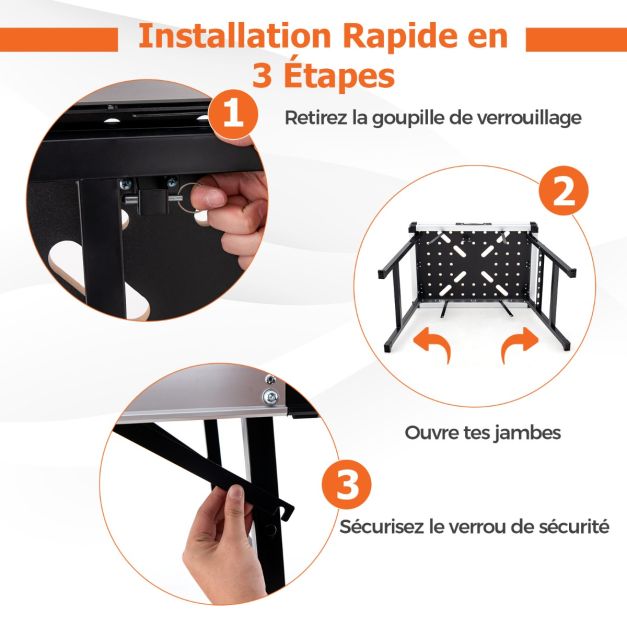 Installation Rapide en 3 Étapes

1

Retirez la goupille de verrouillage

2

Ouvre tes jambes

3

Sécurisez le verrou de sécurité