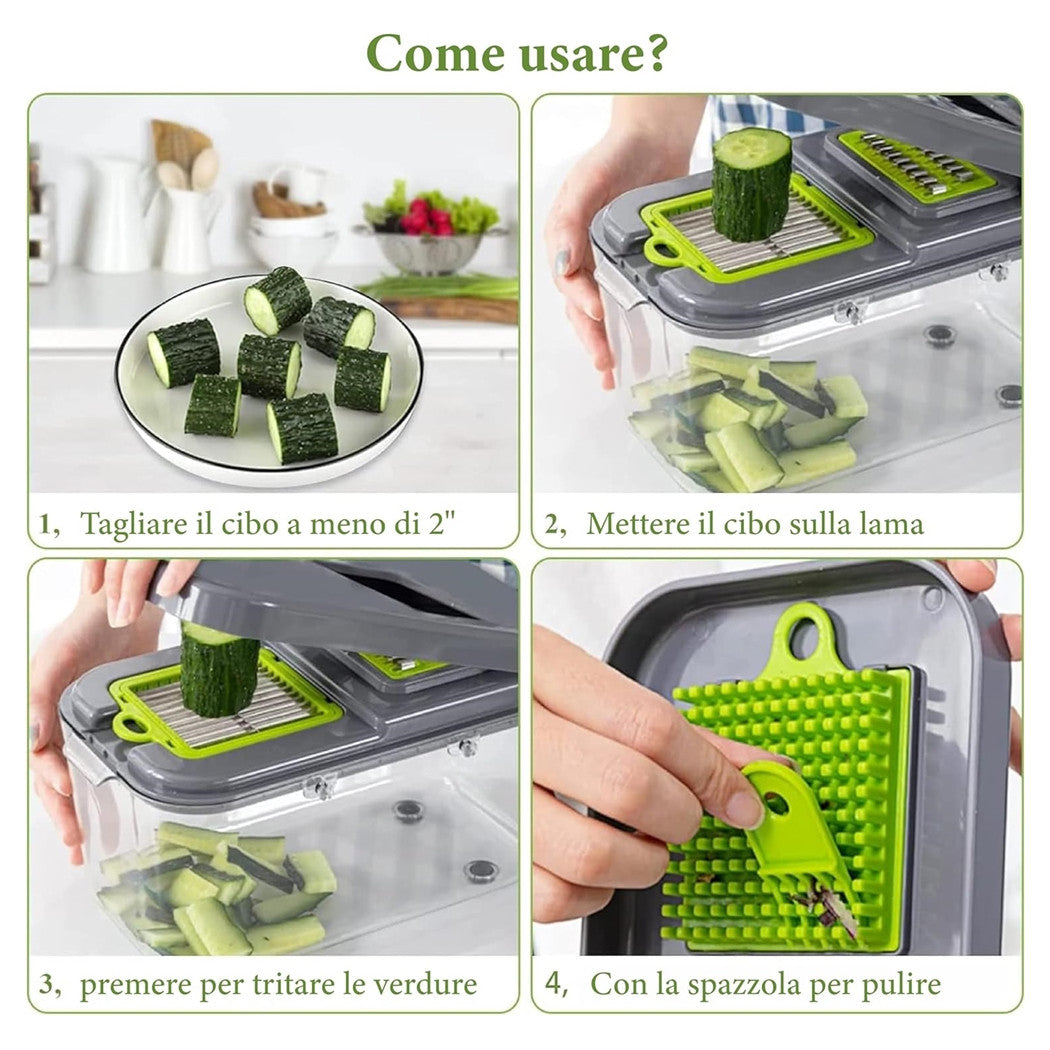 Come usare?

1, Tagliare il cibo a meno di 2"

2, Mettere il cibo sulla lama

3, premere per tritare le verdure

4, Con la spazzola per pulire