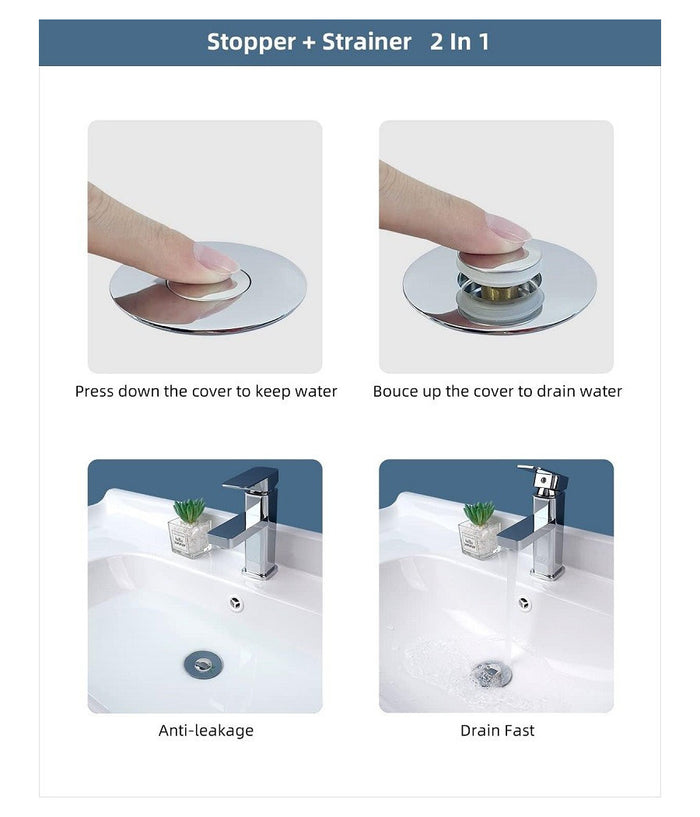 Stopper + Strainer 2 In 1

Press down the cover to keep water

Bouce up the cover to drain water

Anti-leakage

Drain Fast