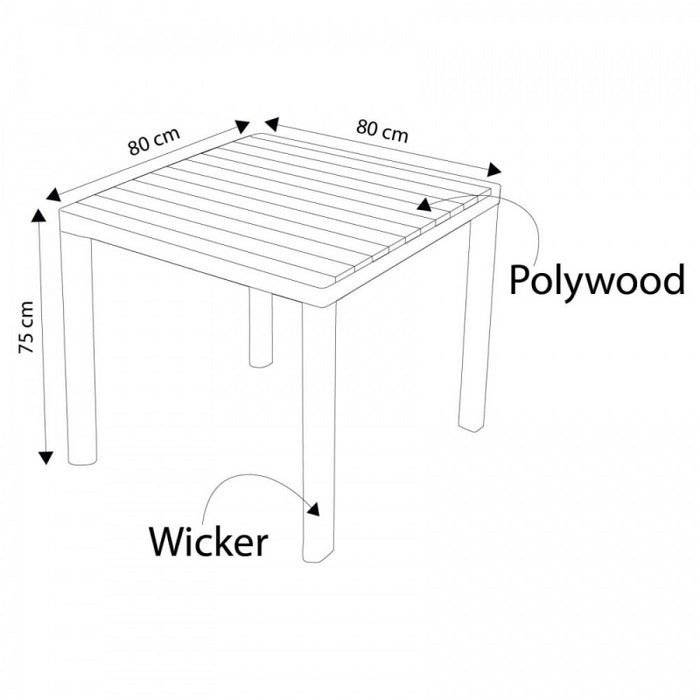 80 cm

80 cm

75 cm

Polywood

Wicker