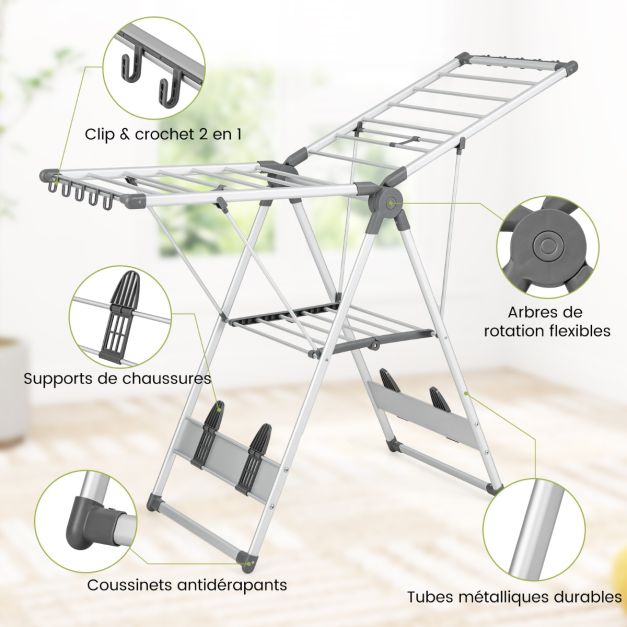 Clip & crochet 2 en 1

Arbres de rotation flexibles

Supports de chaussures

Coussinets antidérapants

Tubes métalliques durables