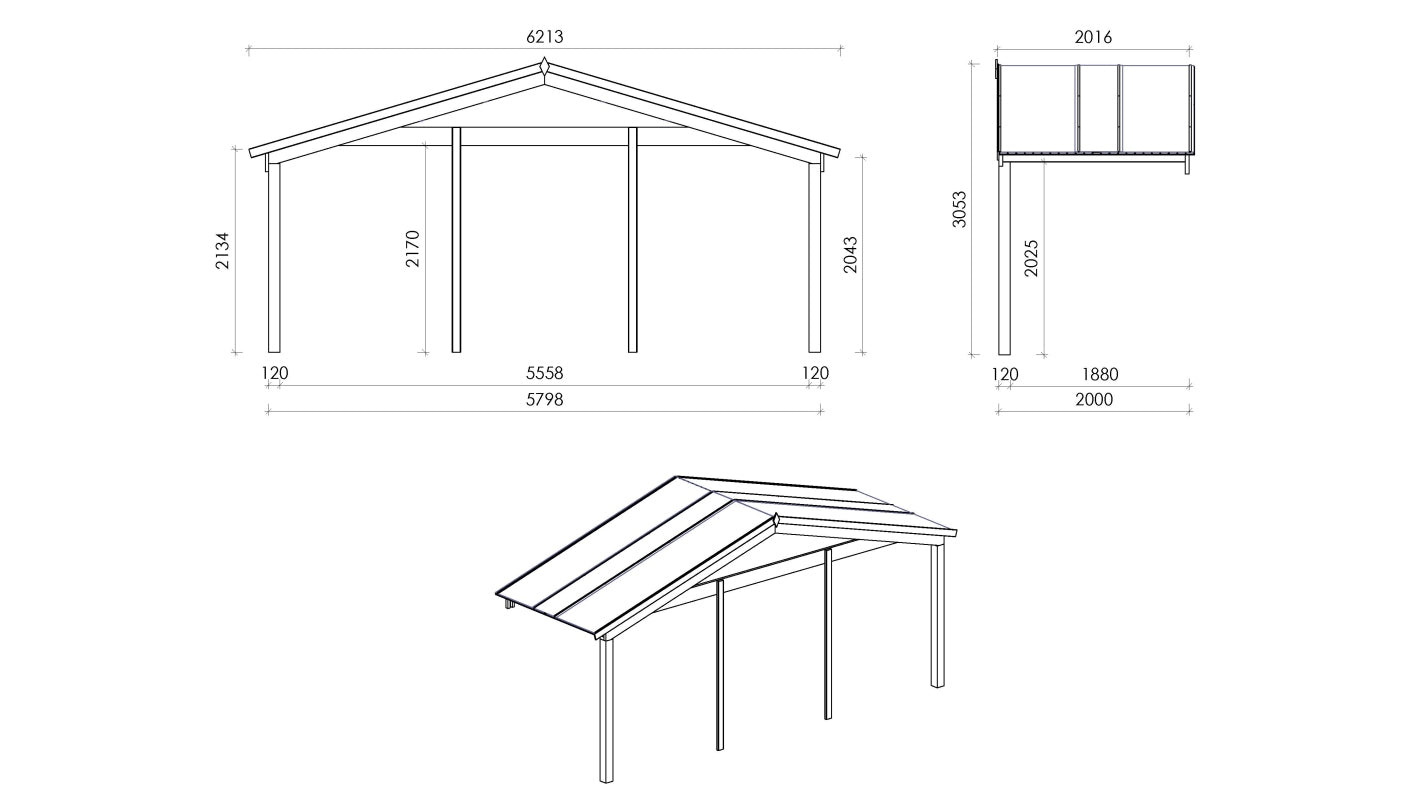 6213

2134

2170

2043

120

5558

120

5798

2016

3053

2025

120

1880

2000