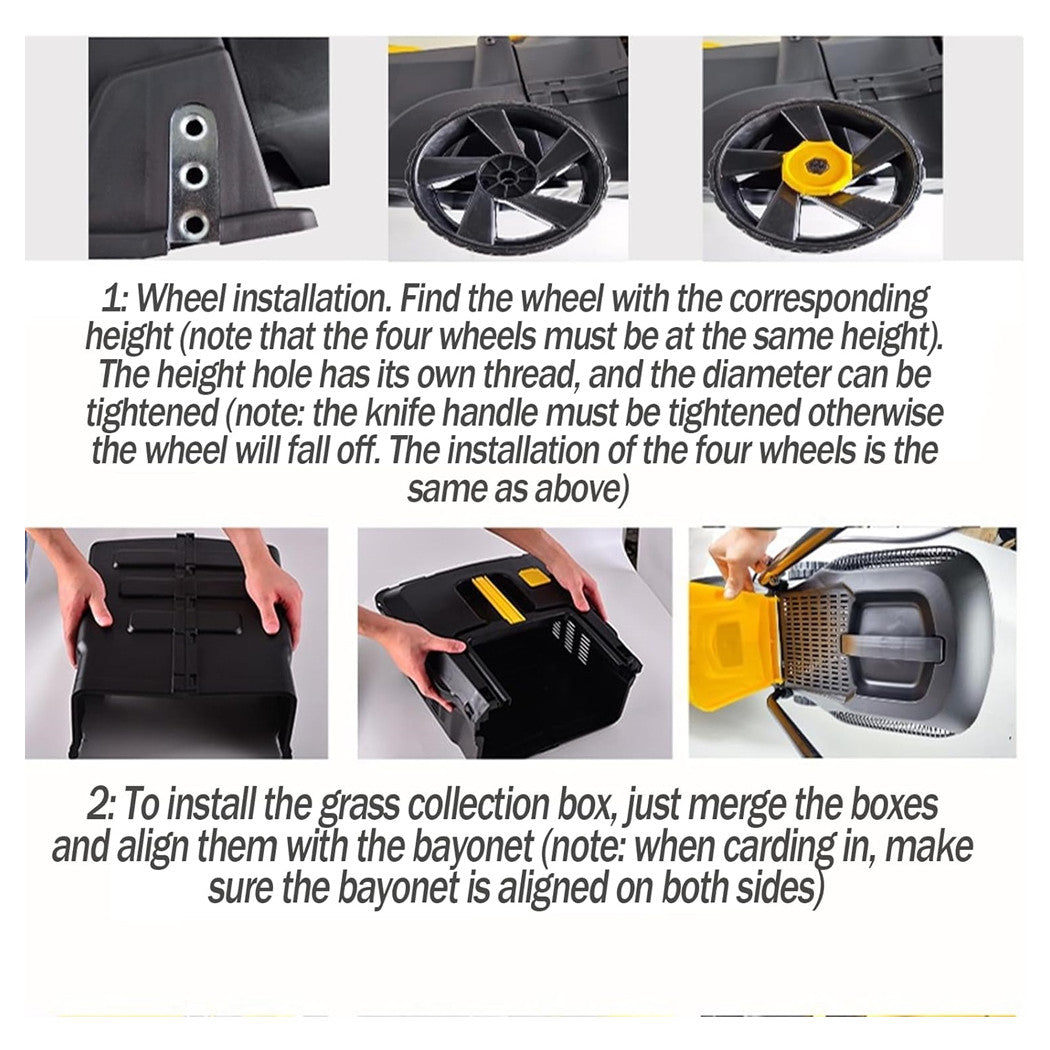 1: Wheel installation. Find the wheel with the corresponding height (note that the four wheels must be at the same height). The height hole has its own thread, and the diameter can be tightened (note: the knife handle must be tightened otherwise the wheel will fall off. The installation of the four wheels is the same as above)

2: To install the grass collection box, just merge the boxes and align them with the bayonet (note: when carding in, make sure the bayonet is aligned on both sides)