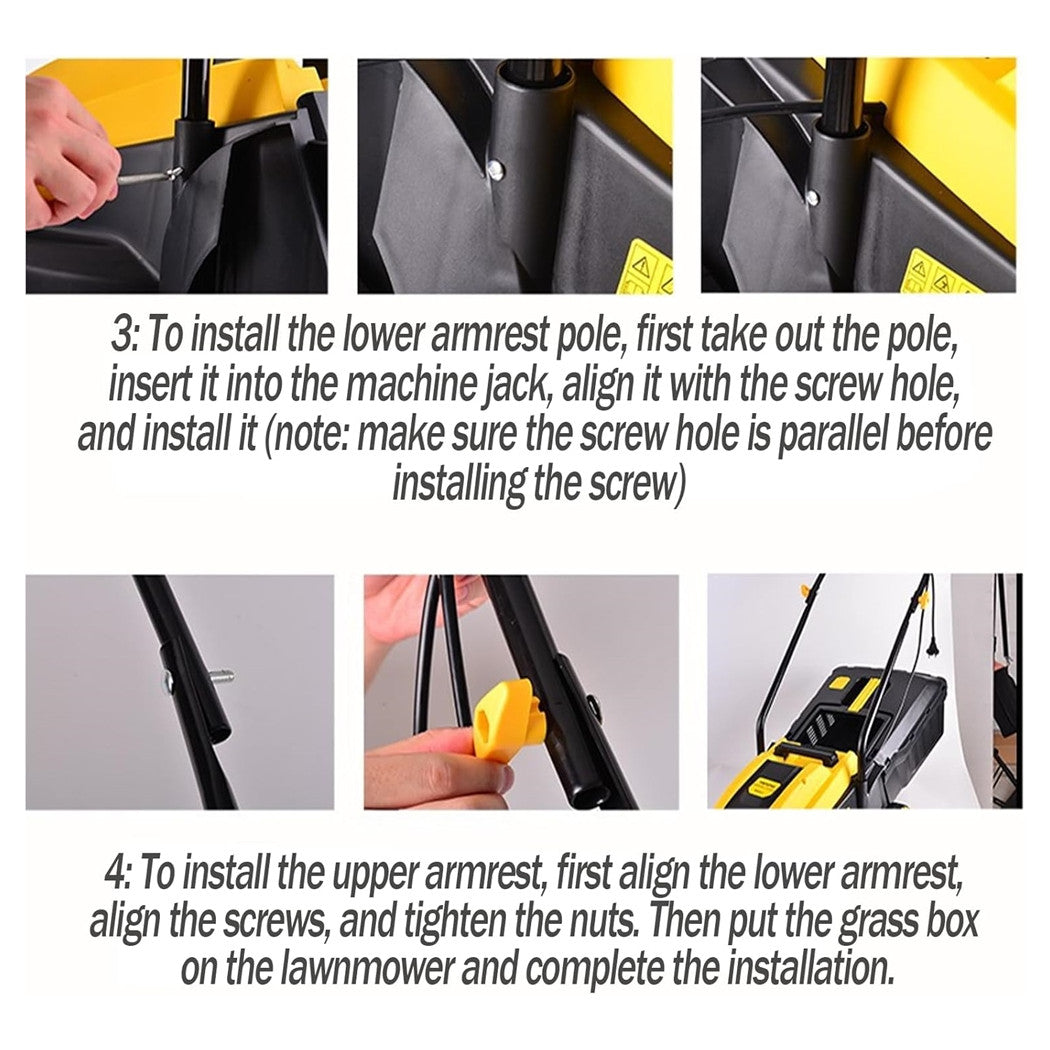 3: To install the lower armrest pole, first take out the pole, insert it into the machine jack, align it with the screw hole, and install it (note: make sure the screw hole is parallel before installing the screw)

4: To install the upper armrest, first align the lower armrest, align the screws, and tighten the nuts. Then put the grass box on the lawnmower and complete the installation.