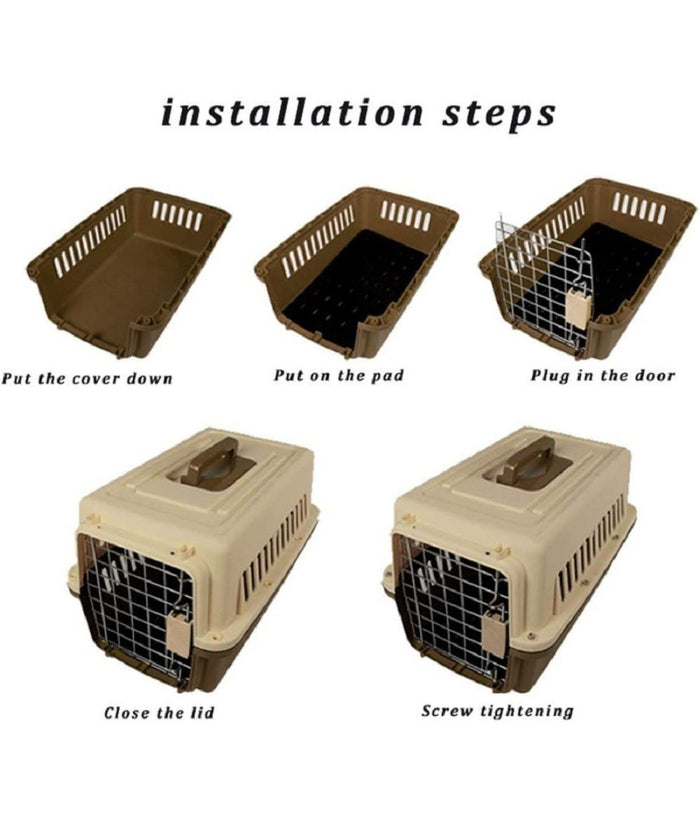 installation steps

Put the cover down

Put on the pad

Plug in the door

Close the lid

Screw tightening