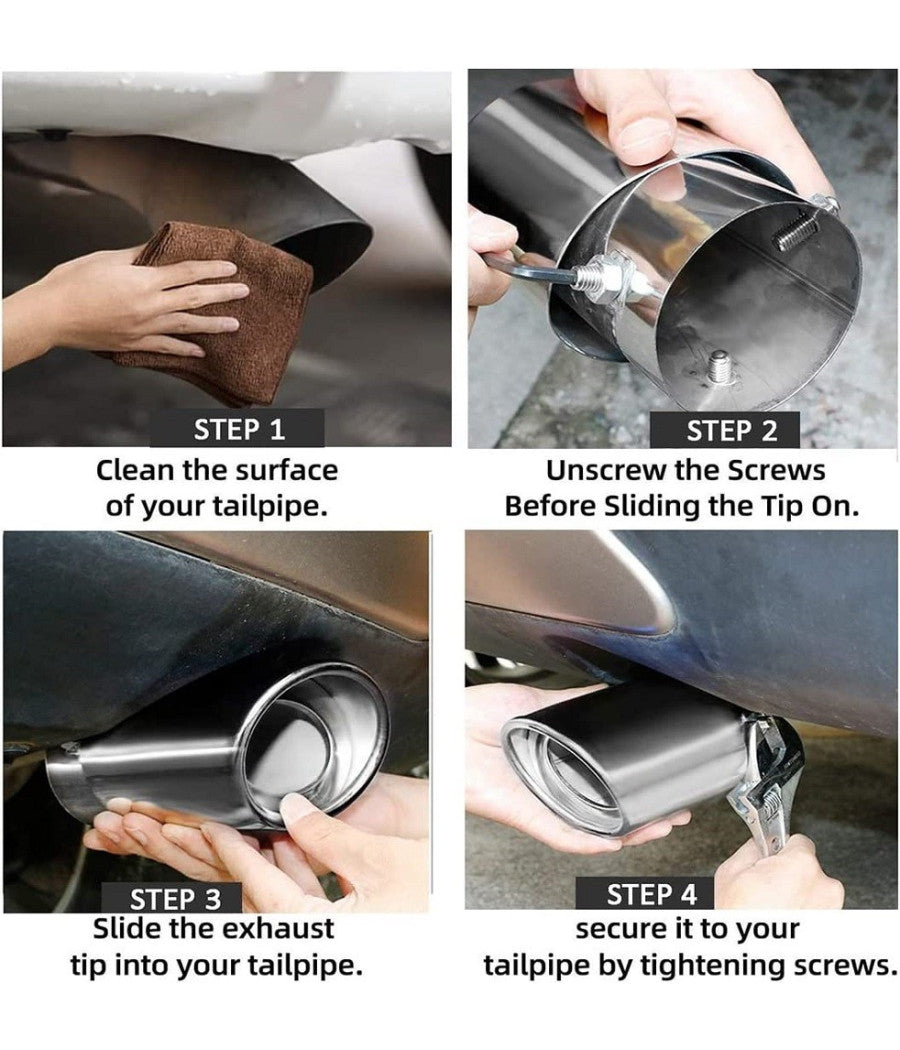 STEP 1
Clean the surface of your tailpipe.

STEP 2
Unscrew the Screws Before Sliding the Tip On.

STEP 3
Slide the exhaust tip into your tailpipe.

STEP 4
secure it to your tailpipe by tightening screws.