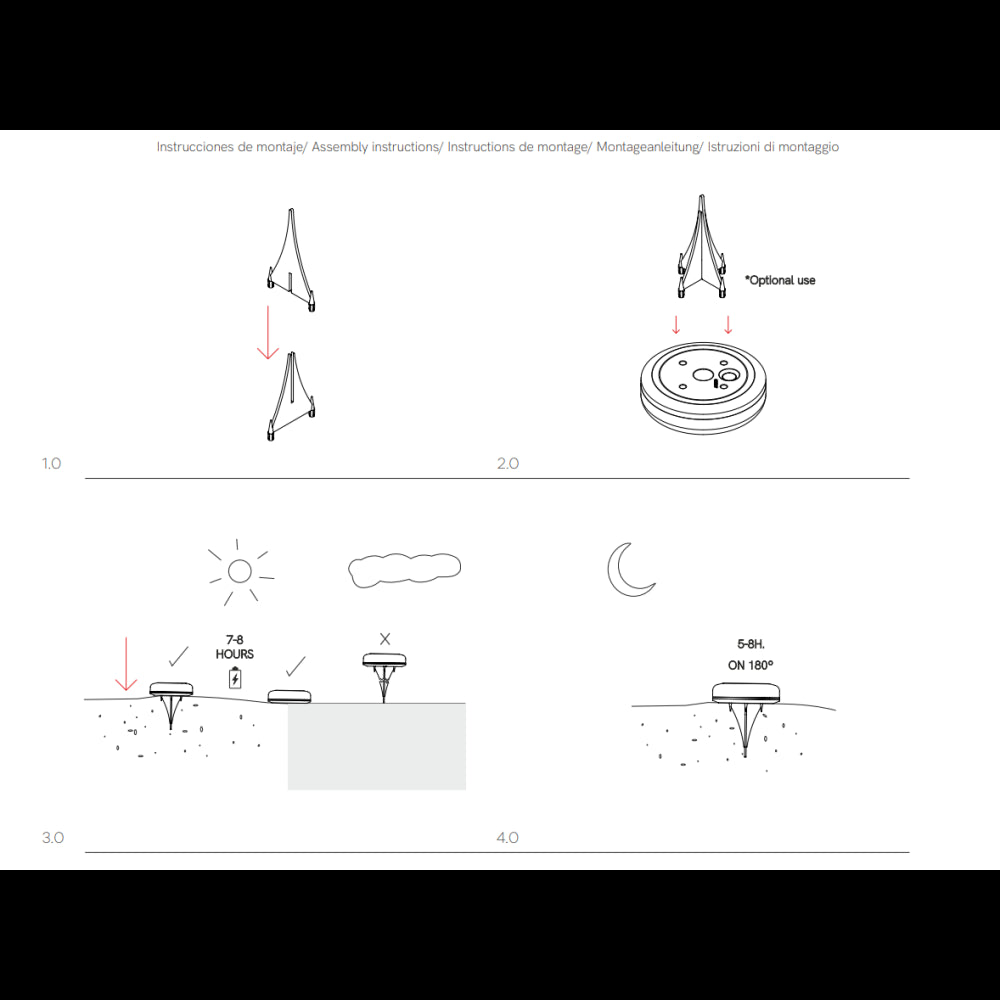 Instrucciones de montaje/ Assembly instructions/ Instructions de montage/ Montageanleitung/ Istruzioni di montaggio

*Optional use

1.0

2.0

7-8
HOURS

5-8H.
ON 180°

3.0

4.0