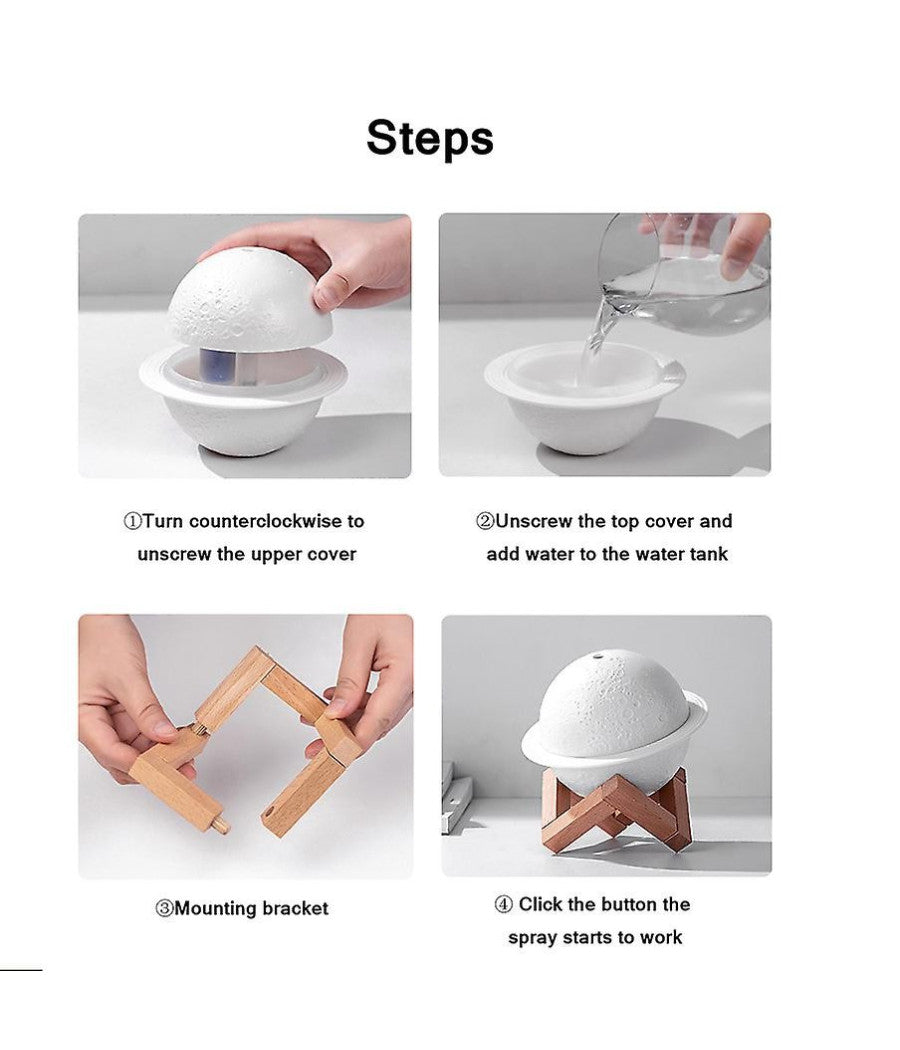 Steps

①Turn counterclockwise to unscrew the upper cover

②Unscrew the top cover and add water to the water tank

③Mounting bracket

④ Click the button the spray starts to work