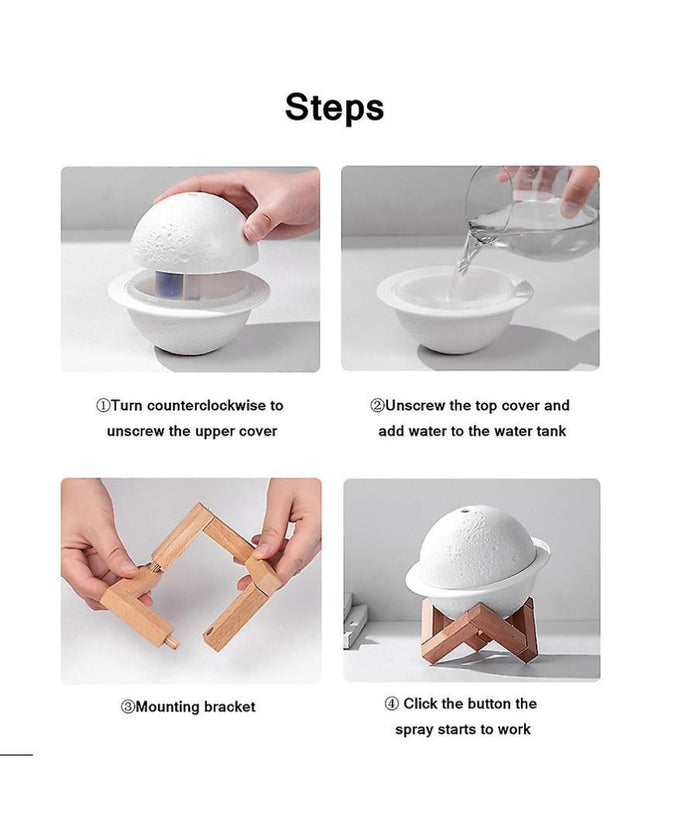 Steps

①Turn counterclockwise to unscrew the upper cover

②Unscrew the top cover and add water to the water tank

③Mounting bracket

④ Click the button the spray starts to work