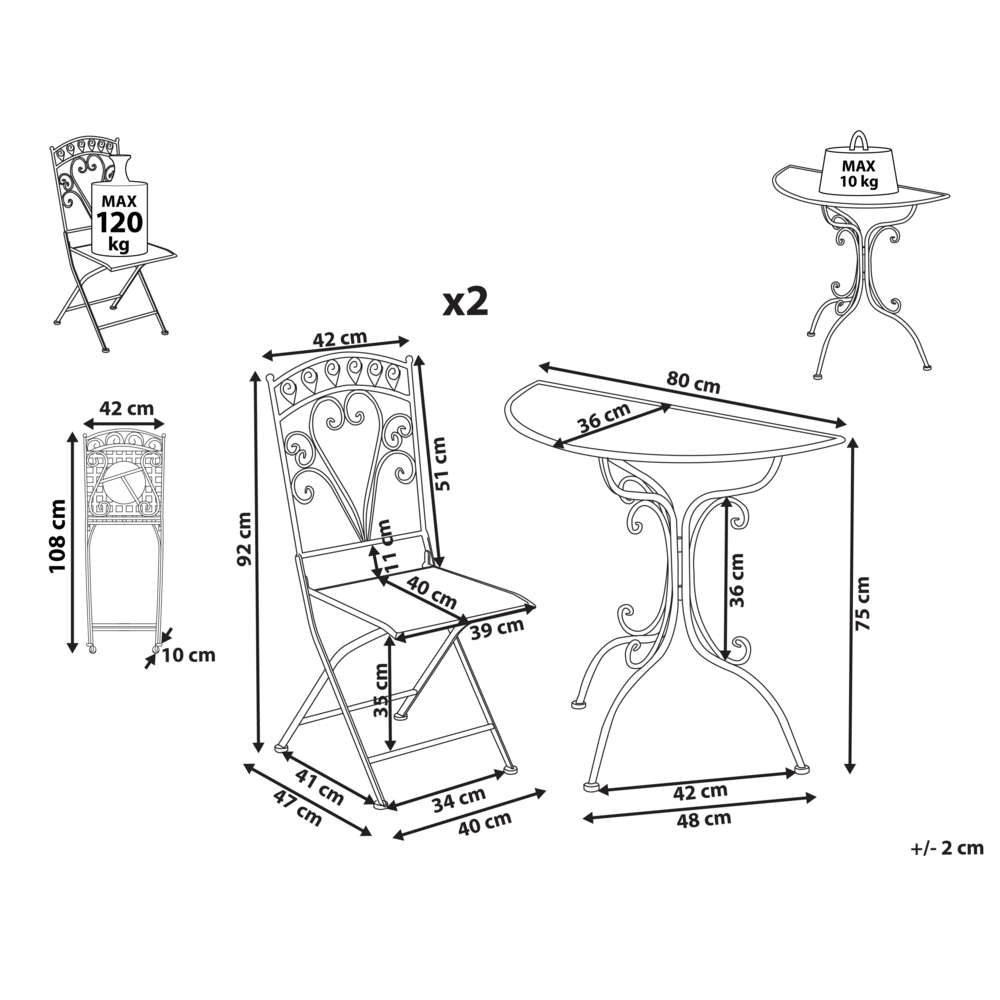 MAX
120
kg

MAX
10 kg

x2

42 cm

108 cm

10 cm

42 cm

92 cm

51 cm

11 cm

40 cm

39 cm

35 cm

41 cm

47 cm

34 cm

40 cm

80 cm

36 cm

36 cm

75 cm

42 cm

48 cm

+/- 2 cm