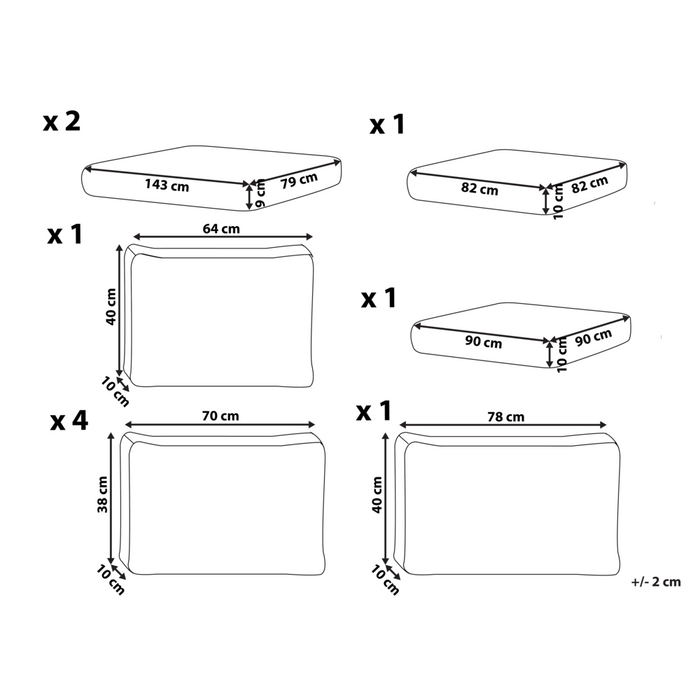 x 2

143 cm
79 cm
9 cm

x 1

82 cm
82 cm
10 cm

x 1

64 cm
40 cm
10 cm

x 1

90 cm
90 cm
10 cm

x 4

70 cm
38 cm
10 cm

x 1

78 cm
40 cm
10 cm

+/- 2 cm