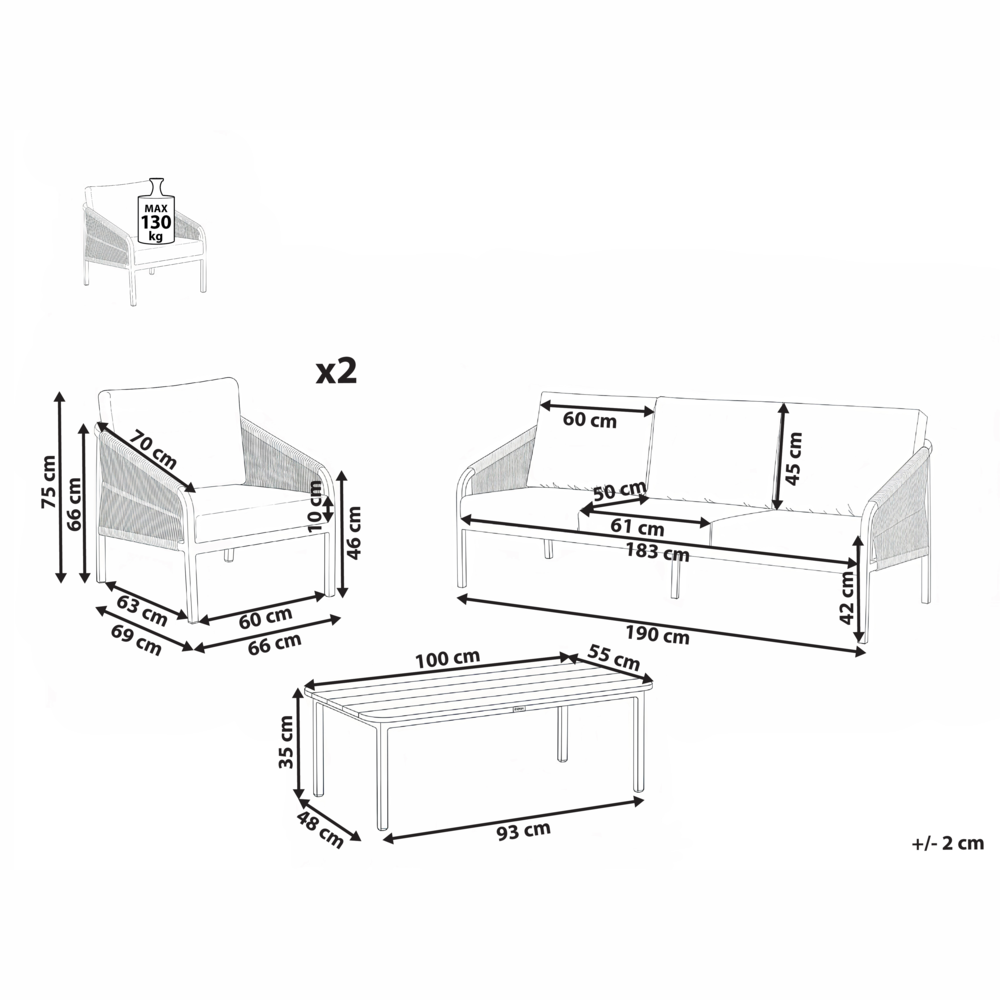 MAX
130
kg

x2

75 cm
66 cm
70 cm
10 cm
46 cm
63 cm
69 cm
60 cm
66 cm

60 cm
45 cm
50 cm
61 cm
183 cm
42 cm
190 cm

100 cm
55 cm
35 cm
48 cm
93 cm

+/- 2 cm