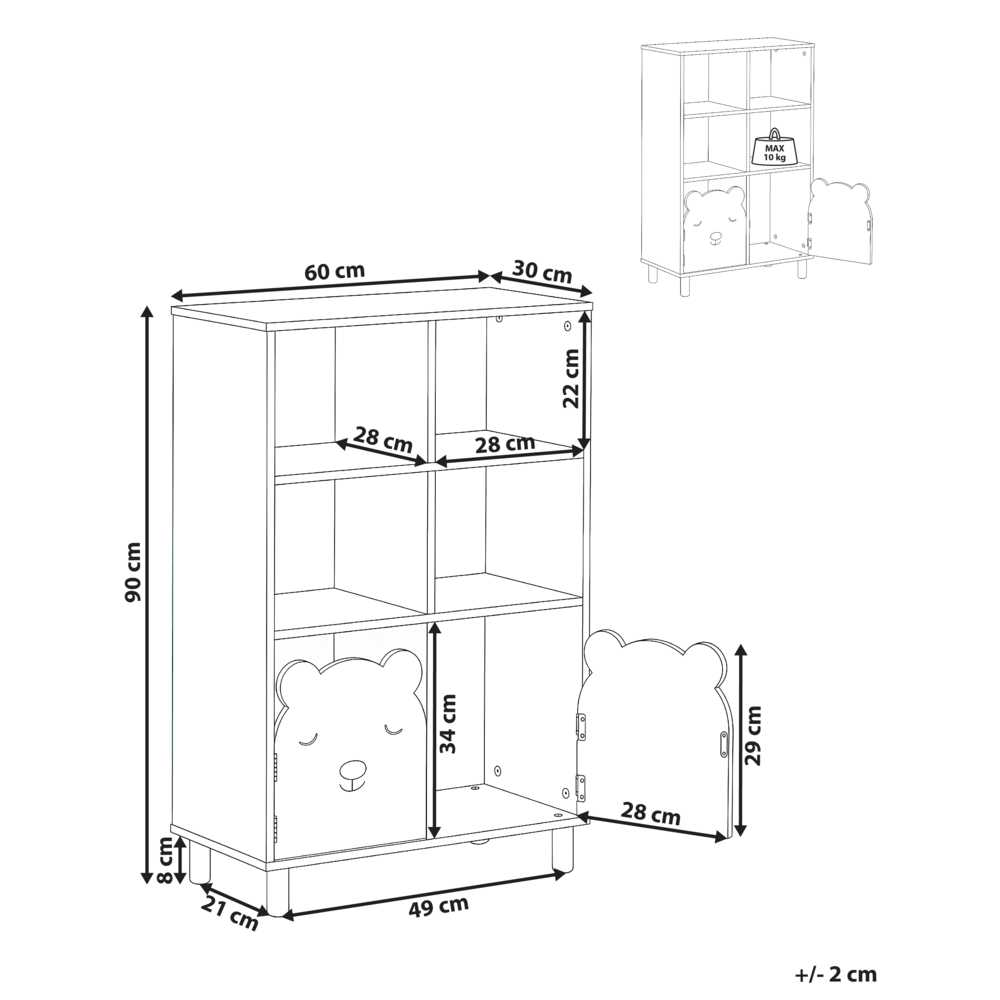 MAX
10 kg

60 cm
30 cm
22 cm
28 cm
28 cm
90 cm
34 cm
29 cm
28 cm
8 cm
21 cm
49 cm

+/- 2 cm