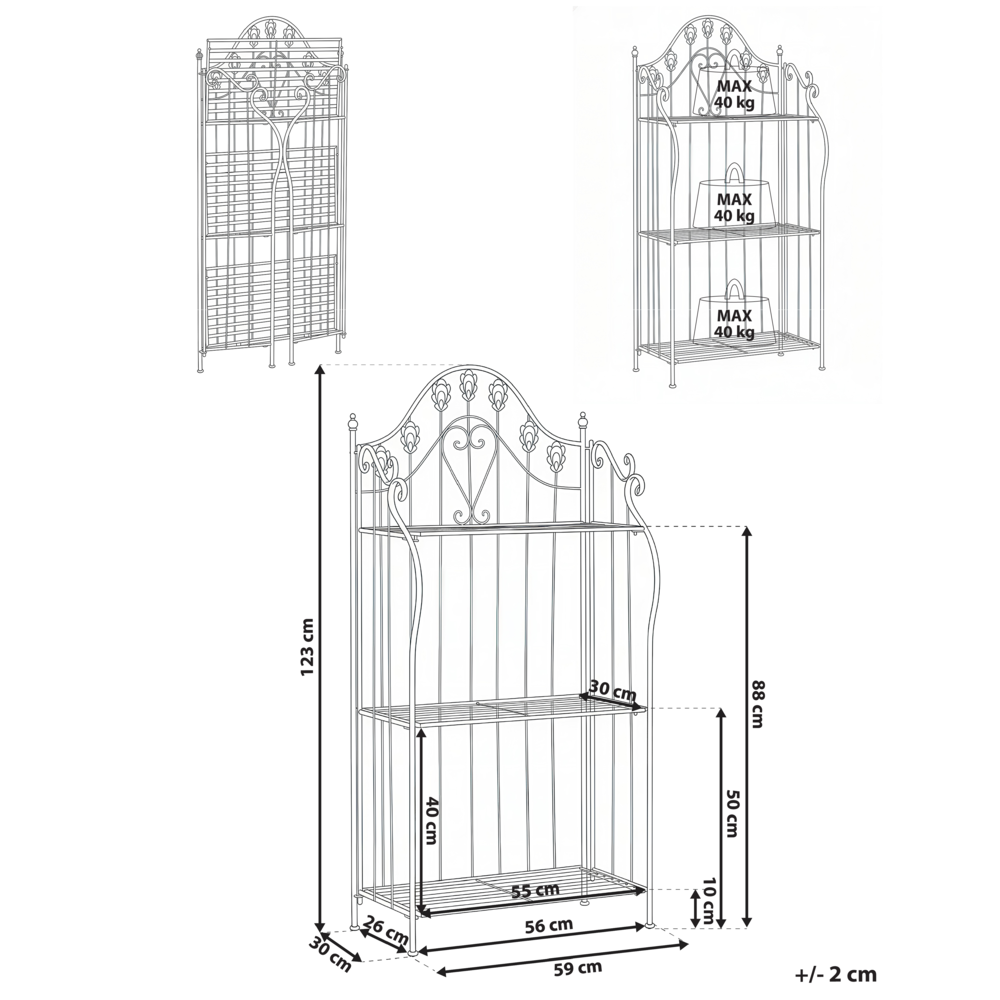 MAX
40 kg

MAX
40 kg

MAX
40 kg

123 cm

88 cm

30 cm

50 cm

40 cm

55 cm

10 cm

26 cm

56 cm

30 cm

59 cm

+/- 2 cm